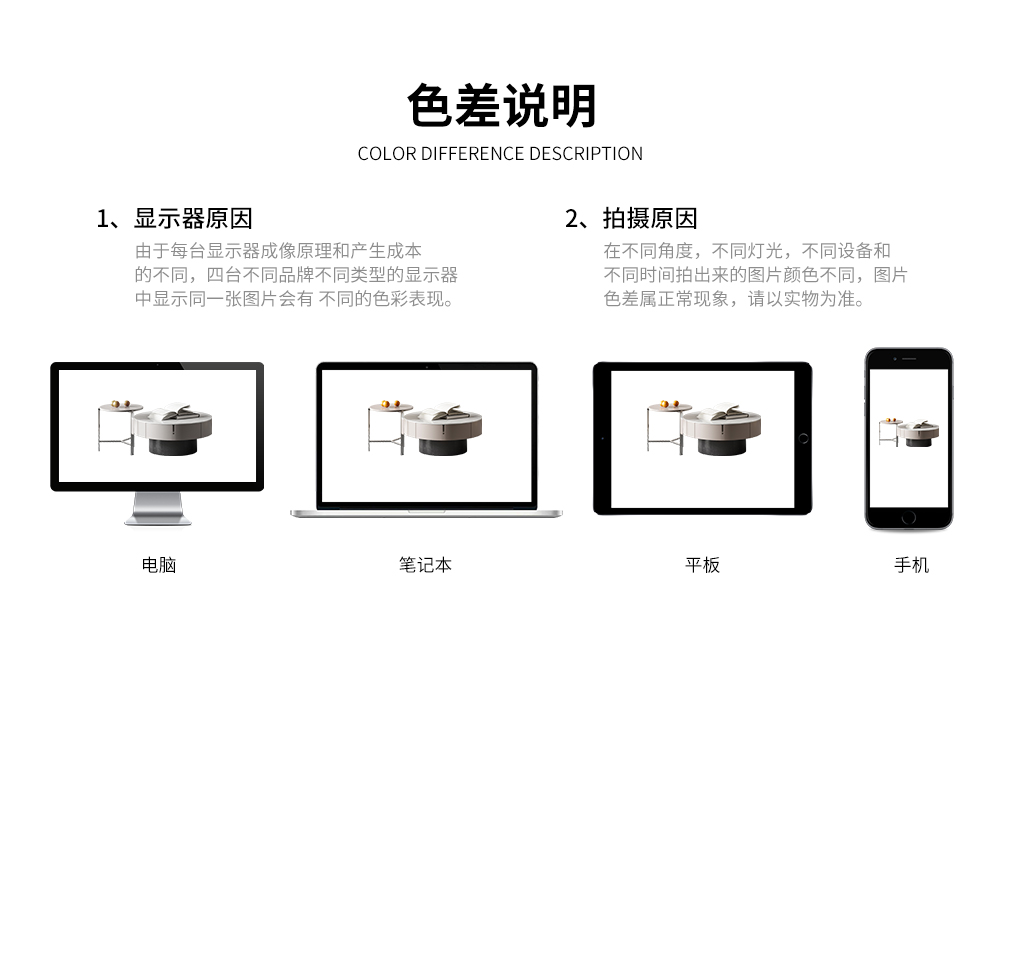 色差说明
COLOR DIFFERENCE DESCRIPTION

1、显示器原因
由于每台显示器成像原理和产生成本的不同，四台不同品牌不同类型的显示器中显示同一张图片会有 不同的色彩表现。

2、拍摄原因
在不同角度，不同灯光，不同设备和不同时间拍出来的图片颜色不同，图片色差属正常现象，请以实物为准。

电脑

笔记本

平板

手机