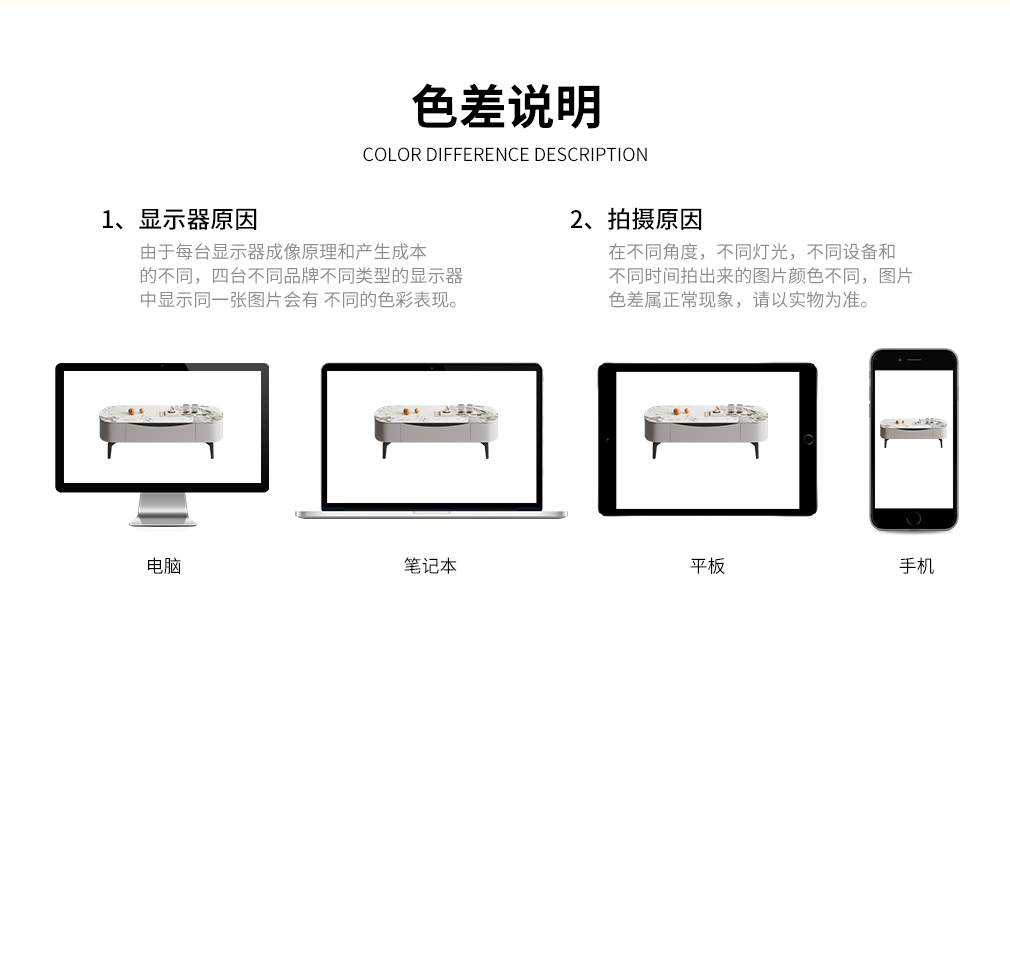 色差说明

COLOR DIFFERENCE DESCRIPTION

1、显示器原因

由于每台显示器成像原理和产生成本的不同，四台不同品牌不同类型的显示器中显示同一张图片会有 不同的色彩表现。

2、拍摄原因

在不同角度，不同灯光，不同设备和不同时间拍出来的图片颜色不同，图片色差属正常现象，请以实物为准。

电脑

笔记本

平板

手机