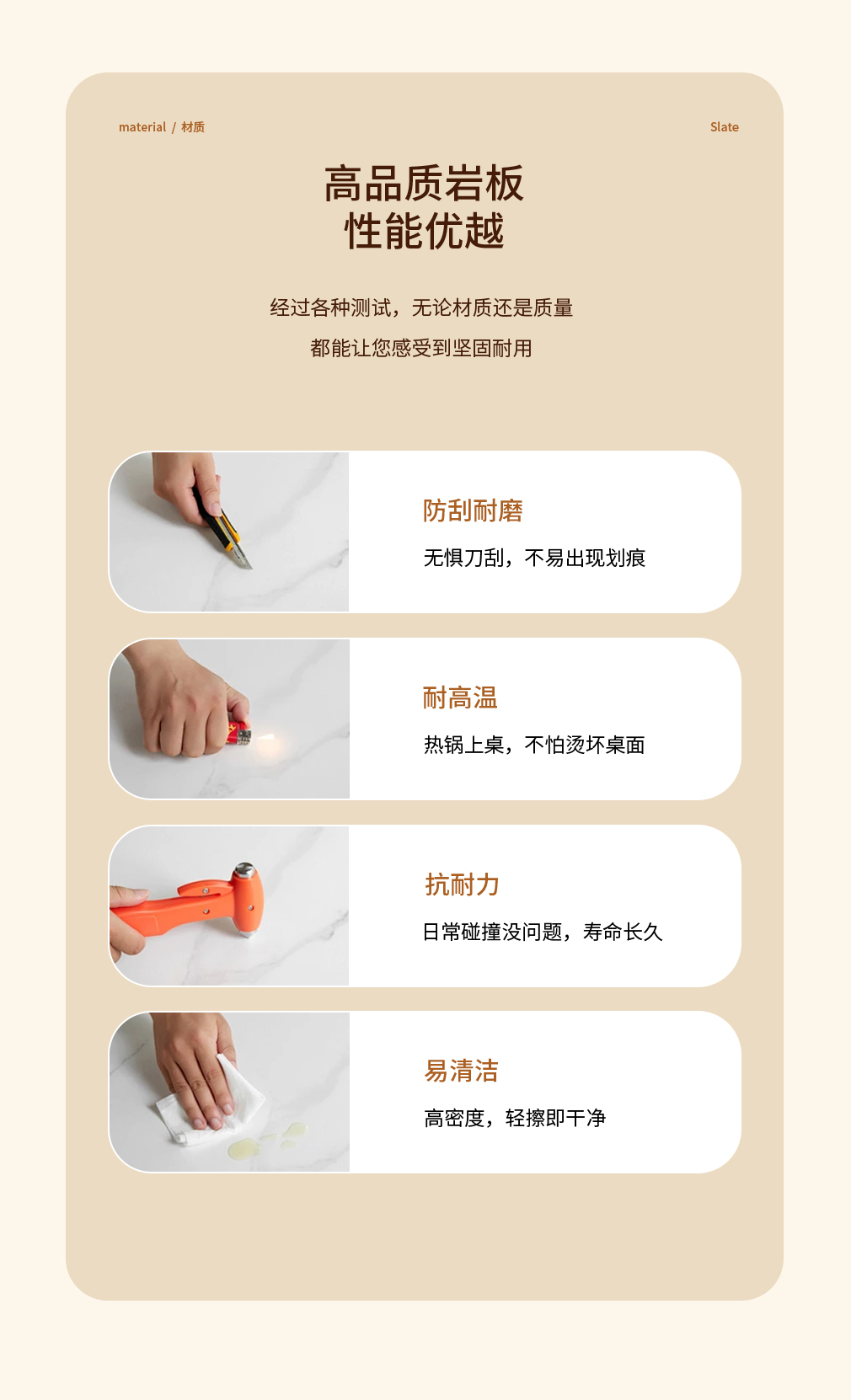 material / 材质

Slate

高品质岩板
性能优越

经过各种测试，无论材质还是质量
都能让您感受到坚固耐用

防刮耐磨
无惧刀刮，不易出现划痕

耐高温
热锅上桌，不怕烫坏桌面

抗耐力
日常碰撞没问题，寿命长久

易清洁
高密度，轻擦即干净