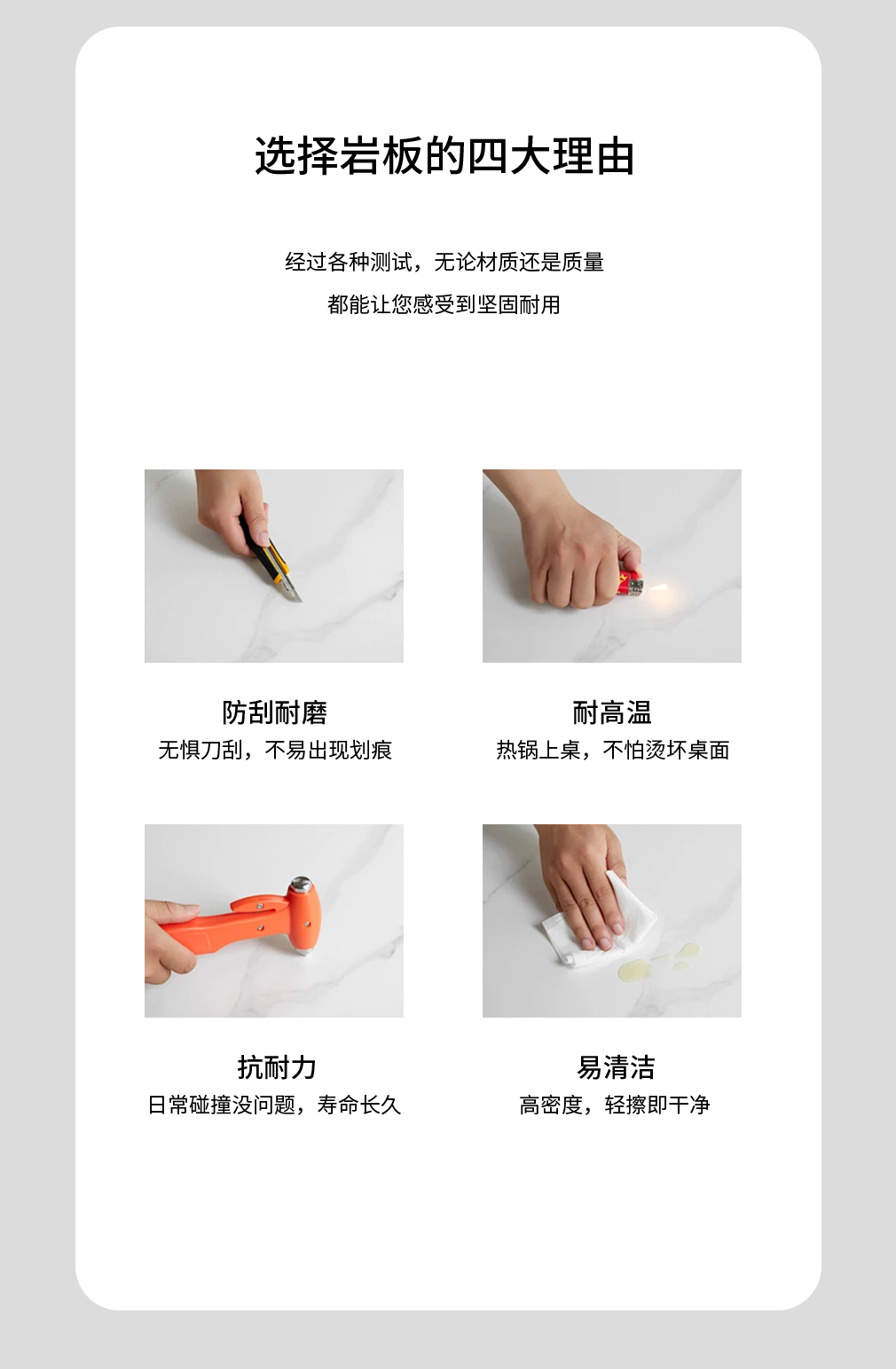 选择岩板的四大理由

经过各种测试，无论材质还是质量
都能让您感受到坚固耐用

防刮耐磨
无惧刀刮，不易出现划痕

耐高温
热锅上桌，不怕烫坏桌面

抗耐力
日常碰撞没问题，寿命长久

易清洁
高密度，轻擦即干净