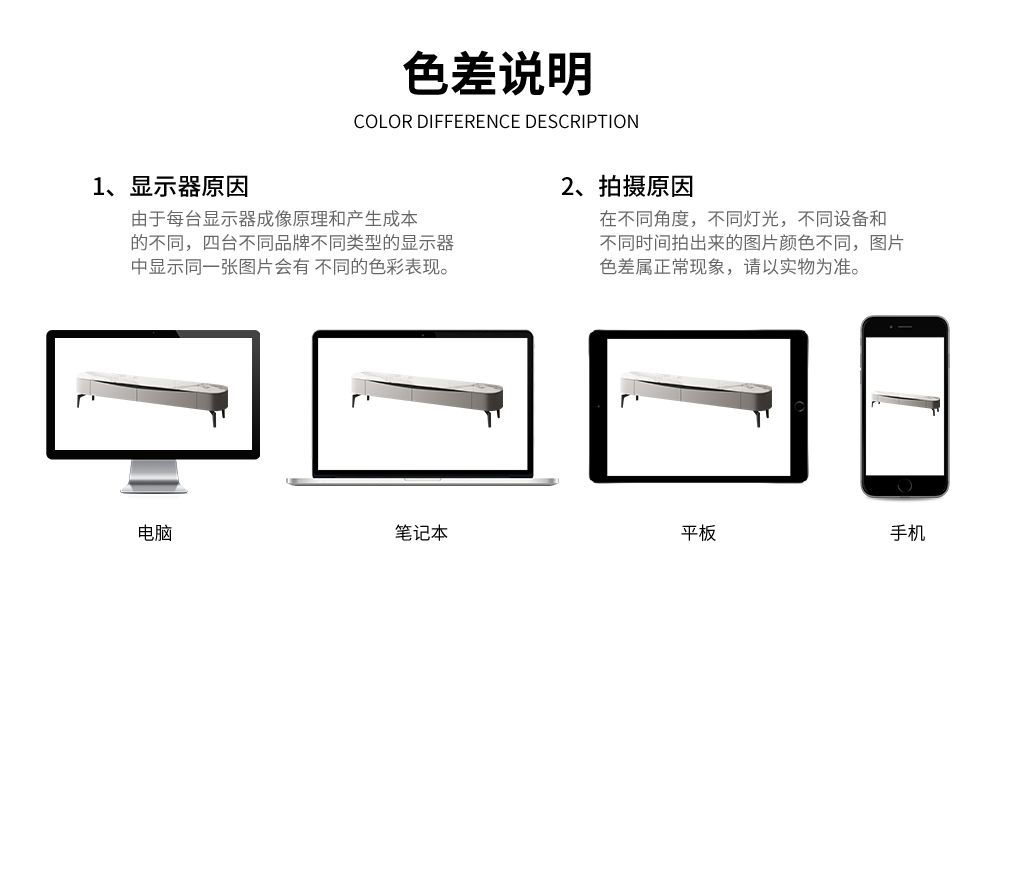 色差说明

COLOR DIFFERENCE DESCRIPTION

1、显示器原因

由于每台显示器成像原理和产生成本的不同，四台不同品牌不同类型的显示器中显示同一张图片会有 不同的色彩表现。

2、拍摄原因

在不同角度，不同灯光，不同设备和不同时间拍出来的图片颜色不同，图片色差属正常现象，请以实物为准。

电脑

笔记本

平板

手机