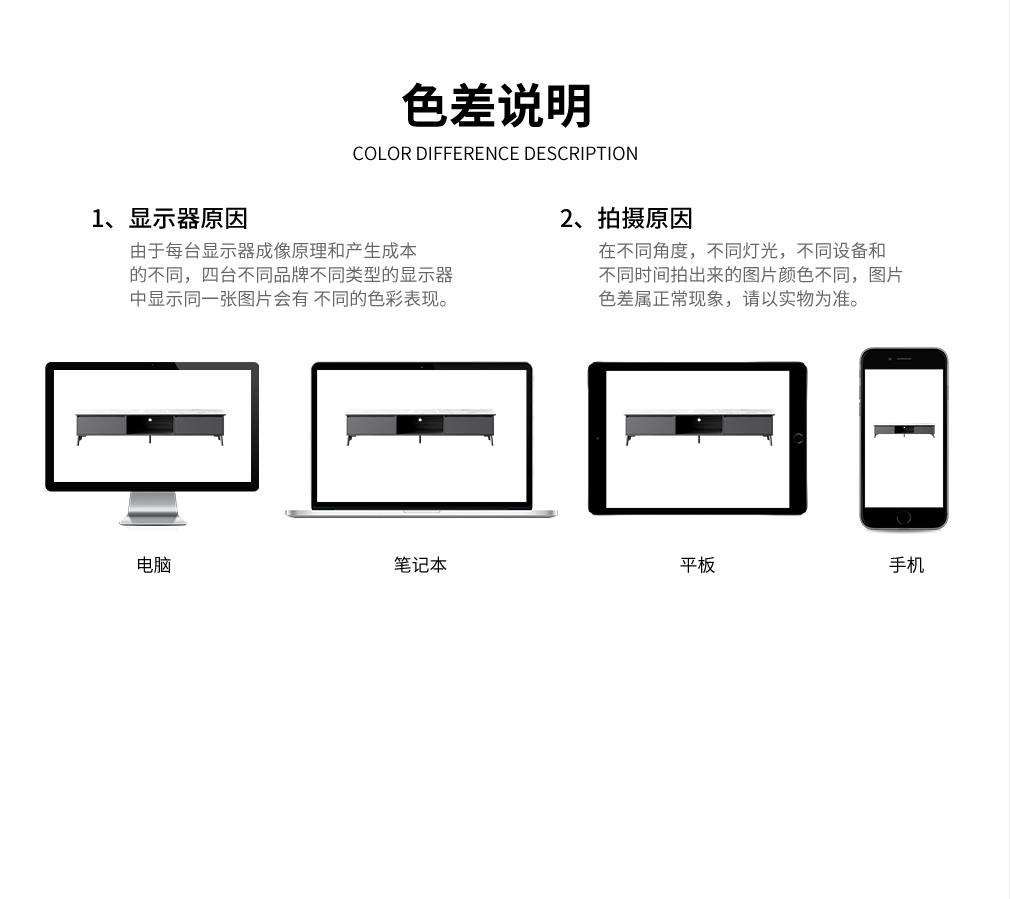 色差说明
COLOR DIFFERENCE DESCRIPTION

1、显示器原因
由于每台显示器成像原理和产生成本的不同，四台不同品牌不同类型的显示器中显示同一张图片会有 不同的色彩表现。

2、拍摄原因
在不同角度，不同灯光，不同设备和不同时间拍出来的图片颜色不同，图片色差属正常现象，请以实物为准。

电脑

笔记本

平板

手机