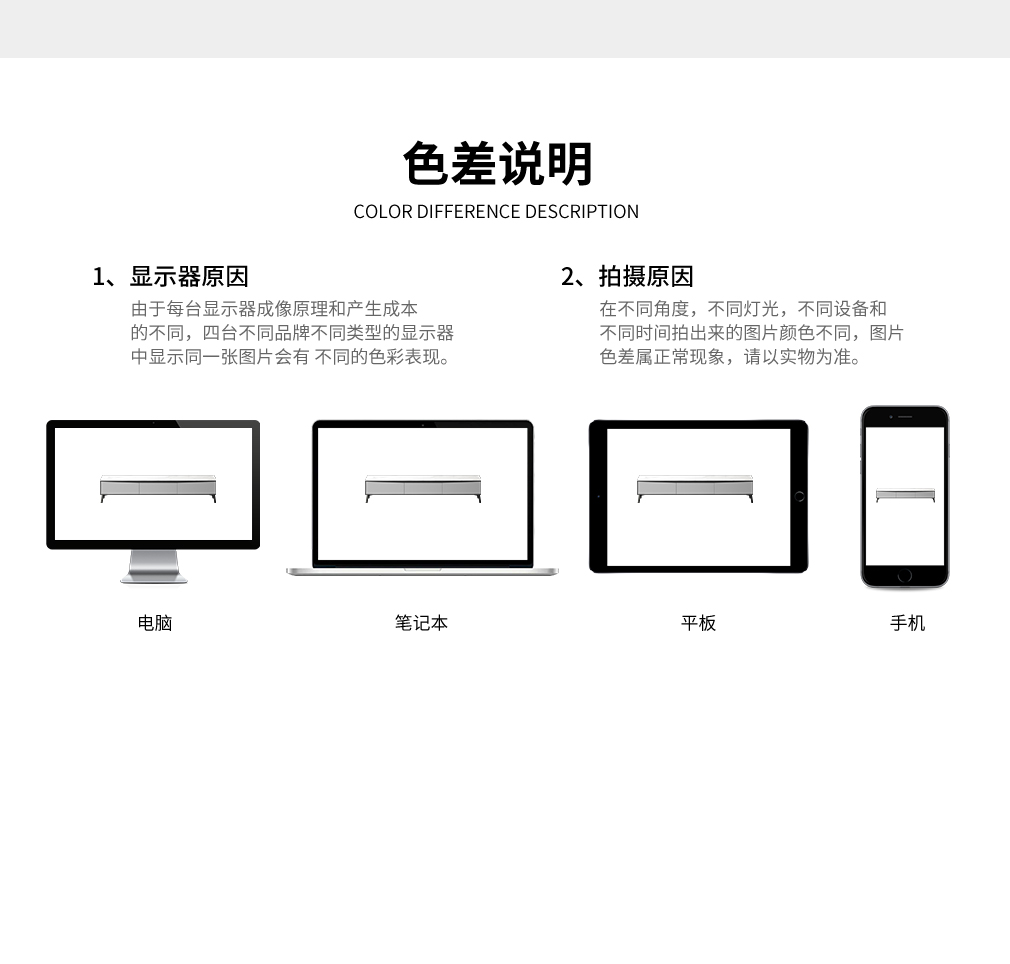 色差说明
COLOR DIFFERENCE DESCRIPTION

1、显示器原因
由于每台显示器成像原理和产生成本的不同，四台不同品牌不同类型的显示器中显示同一张图片会有 不同的色彩表现。

2、拍摄原因
在不同角度，不同灯光，不同设备和不同时间拍出来的图片颜色不同，图片色差属正常现象，请以实物为准。

电脑

笔记本

平板

手机