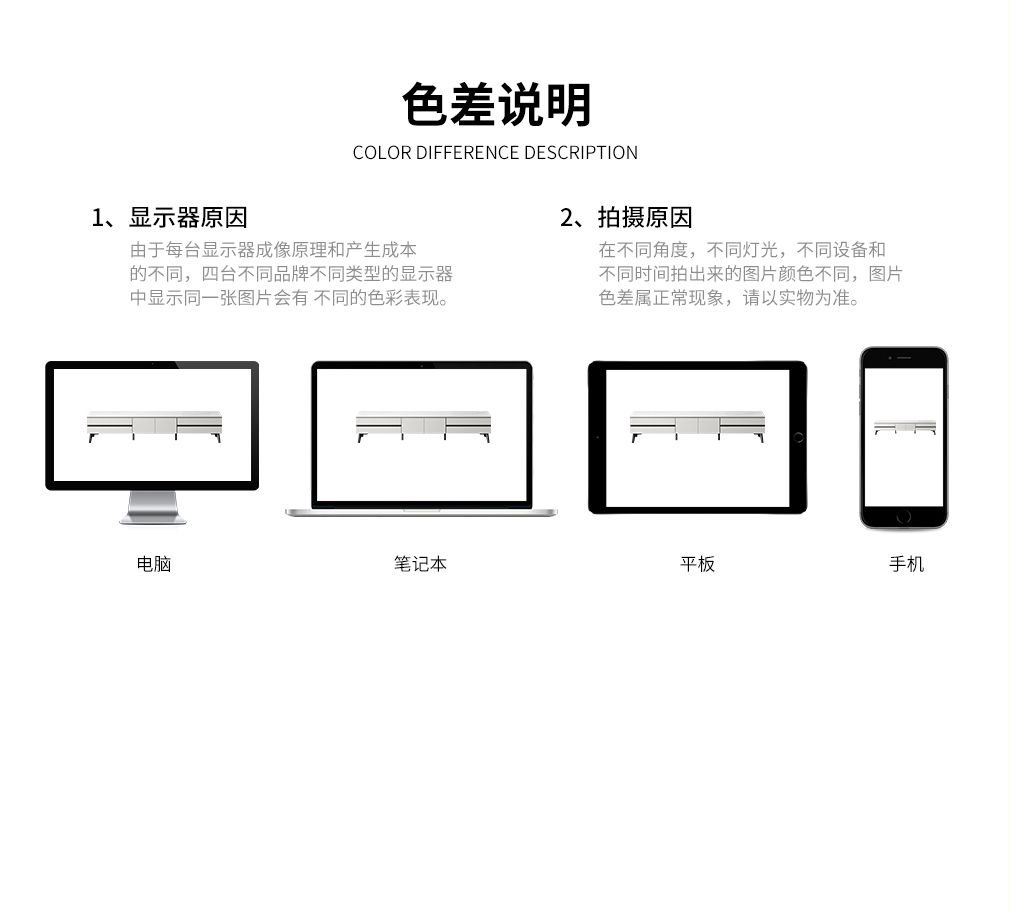 色差说明

COLOR DIFFERENCE DESCRIPTION

1、显示器原因

由于每台显示器成像原理和产生成本的不同，四台不同品牌不同类型的显示器中显示同一张图片会有 不同的色彩表现。

2、拍摄原因

在不同角度，不同灯光，不同设备和不同时间拍出来的图片颜色不同，图片色差属正常现象，请以实物为准。

电脑

笔记本

平板

手机