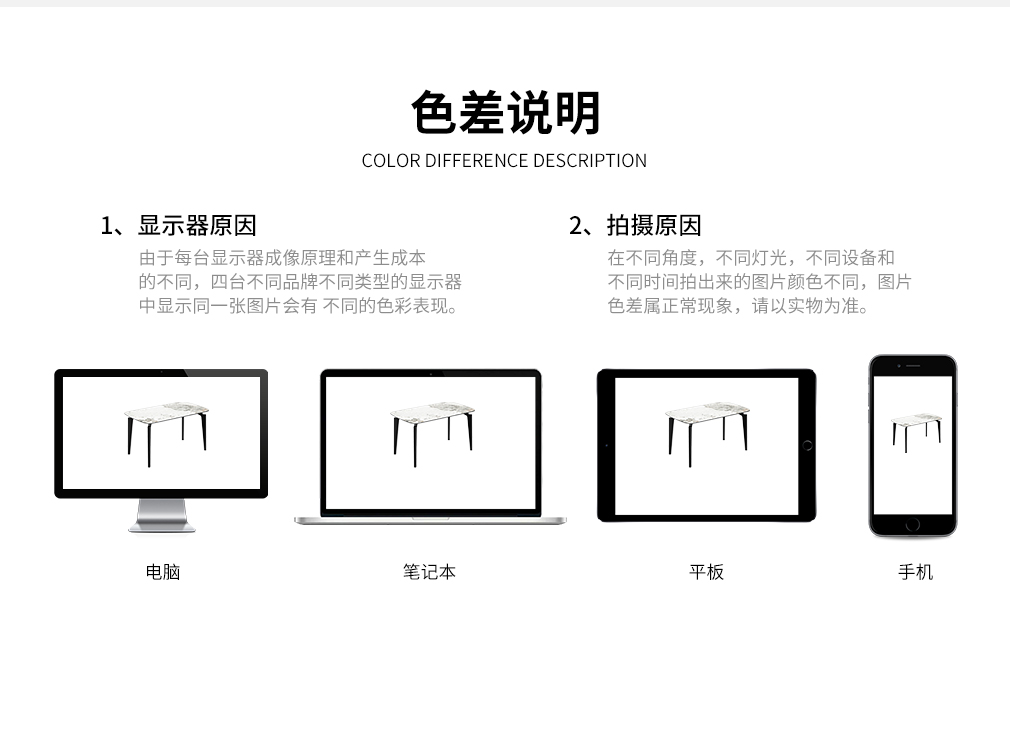 色差说明
COLOR DIFFERENCE DESCRIPTION

1、显示器原因
由于每台显示器成像原理和产生成本的不同，四台不同品牌不同类型的显示器中显示同一张图片会有 不同的色彩表现。

2、拍摄原因
在不同角度，不同灯光，不同设备和不同时间拍出来的图片颜色不同，图片色差属正常现象，请以实物为准。

电脑

笔记本

平板

手机