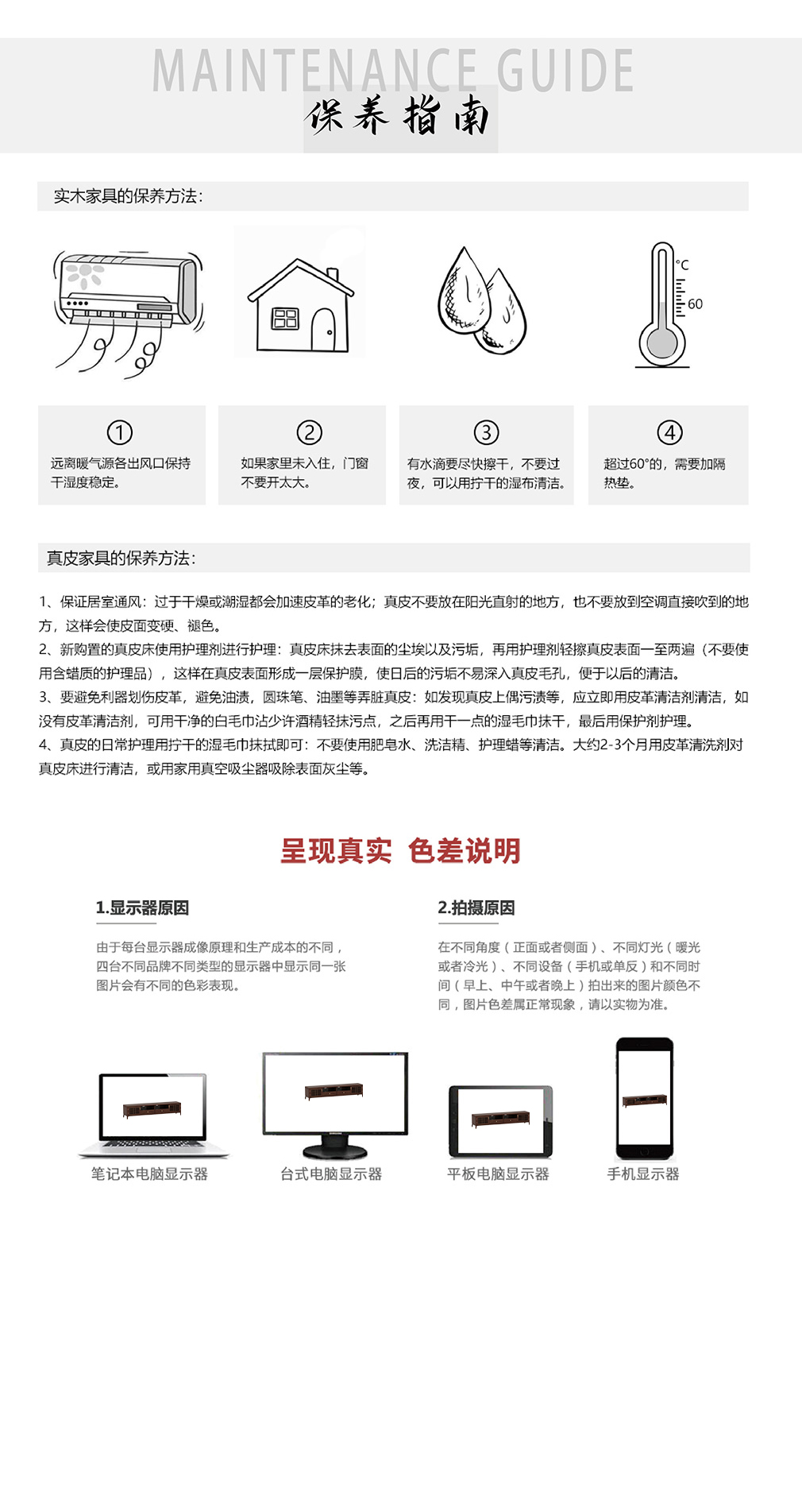 MAINTENANCE GUIDE
保养指南

实木家具的保养方法：

°C
60

①
远离暖气源各出风口保持干湿度稳定。

②
如果家里未入住，门窗不要开太大。

③
有水滴要尽快擦干，不要过夜，可以用拧干的湿布清洁。

④
超过60°的，需要加隔热垫。

真皮家具的保养方法：

1、保证居室通风：过于干燥或潮湿都会加速皮革的老化；真皮不要放在阳光直射的地方，也不要放到空调直接吹到的地方，这样会使皮面变硬、褪色。
2、新购置的真皮床使用护理剂进行护理：真皮床抹去表面的尘埃以及污垢，再用护理剂轻擦真皮表面一至两遍（不要使用含蜡质的护理品），这样在真皮表面形成一层保护膜，使日后的污垢不易深入真皮毛孔，便于以后的清洁。
3、要避免利器划伤皮革，避免油渍，圆珠笔、油墨等弄脏真皮：如发现真皮上偶污渍等，应立即用皮革清洁剂清洁，如没有皮革清洁剂，可用干净的白毛巾沾少许酒精轻抹污点，之后再用干一点的湿毛巾抹干，最后用保护剂护理。
4、真皮的日常护理用拧干的湿毛巾抹拭即可：不要使用肥皂水、洗洁精、护理蜡等清洁。大约2-3个月用皮革清洗剂对真皮床进行清洁，或用家用真空吸尘器吸除表面灰尘等。

呈现真实 色差说明

1.显示器原因
由于每台显示器成像原理和生产成本的不同，四台不同品牌不同类型的显示器中显示同一张图片会有不同的色彩表现。

2.拍摄原因
在不同角度（正面或者侧面）、不同灯光（暖光或者冷光）、不同设备（手机或单反）和不同时间（早上、中午或者晚上）拍出来的图片颜色不同，图片色差属正常现象，请以实物为准。

笔记本电脑显示器
台式电脑显示器
平板电脑显示器
手机显示器