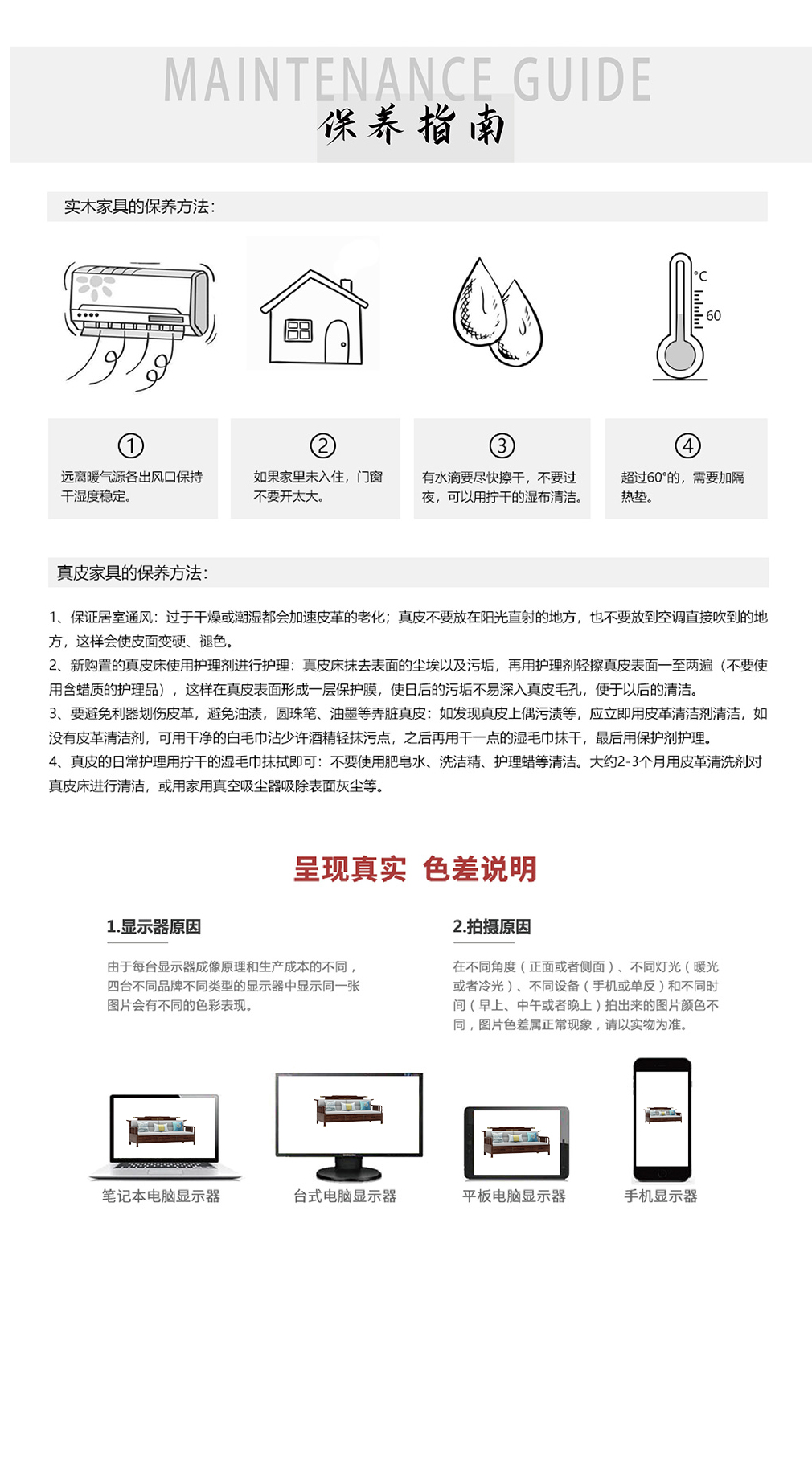 MAINTENANCE GUIDE
保养指南

实木家具的保养方法:

°C
60

①
远离暖气源各出风口保持干湿度稳定。

②
如果家里未入住，门窗不要开太大。

③
有水滴要尽快擦干，不要过夜，可以用拧干的湿布清洁。

④
超过60°的，需要加隔热垫。

真皮家具的保养方法:

1、保证居室通风：过于干燥或潮湿都会加速皮革的老化；真皮不要放在阳光直射的地方，也不要放到空调直接吹到的地方，这样会使皮面变硬、褪色。
2、新购置的真皮床使用护理剂进行护理：真皮床抹去表面的尘埃以及污垢，再用护理剂轻擦真皮表面一至两遍（不要使用含蜡质的护理品），这样在真皮表面形成一层保护膜，使日后的污垢不易深入真皮毛孔，便于以后的清洁。
3、要避免利器划伤皮革，避免油渍，圆珠笔、油墨等弄脏真皮：如发现真皮上偶污渍等，应立即用皮革清洁剂清洁，如没有皮革清洁剂，可用干净的白毛巾沾少许酒精轻抹污点，之后再用干一点的湿毛巾抹干，最后用保护剂护理。
4、真皮的日常护理用拧干的湿毛巾抹拭即可：不要使用肥皂水、洗洁精、护理蜡等清洁。大约2-3个月用皮革清洗剂对真皮床进行清洁，或用家用真空吸尘器吸除表面灰尘等。

呈现真实 色差说明

1.显示器原因
由于每台显示器成像原理和生产成本的不同，四台不同品牌不同类型的显示器中显示同一张图片会有不同的色彩表现。

2.拍摄原因
在不同角度（正面或者侧面）、不同灯光（暖光或者冷光）、不同设备（手机或单反）和不同时间（早上、中午或者晚上）拍出来的图片颜色不同，图片色差属正常现象，请以实物为准。

笔记本电脑显示器
台式电脑显示器
平板电脑显示器
手机显示器