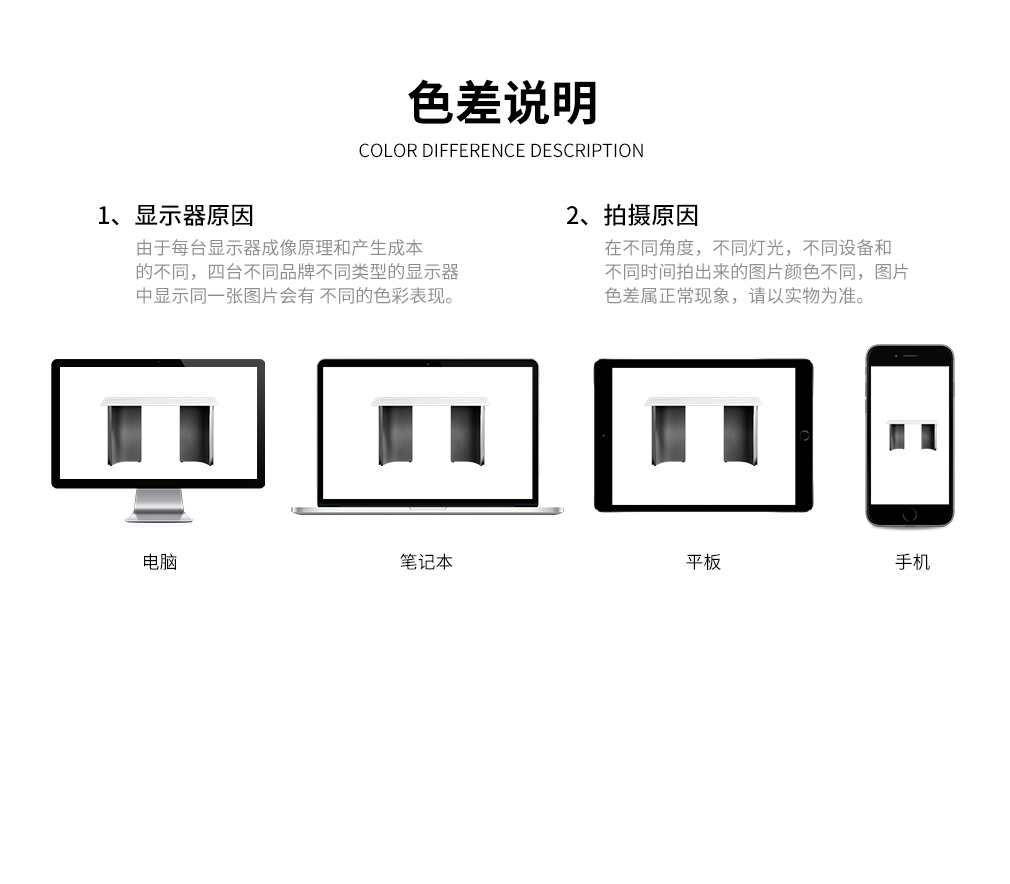 色差说明

COLOR DIFFERENCE DESCRIPTION

1、显示器原因

由于每台显示器成像原理和产生成本的不同，四台不同品牌不同类型的显示器中显示同一张图片会有 不同的色彩表现。

2、拍摄原因

在不同角度，不同灯光，不同设备和不同时间拍出来的图片颜色不同，图片色差属正常现象，请以实物为准。

电脑

笔记本

平板

手机