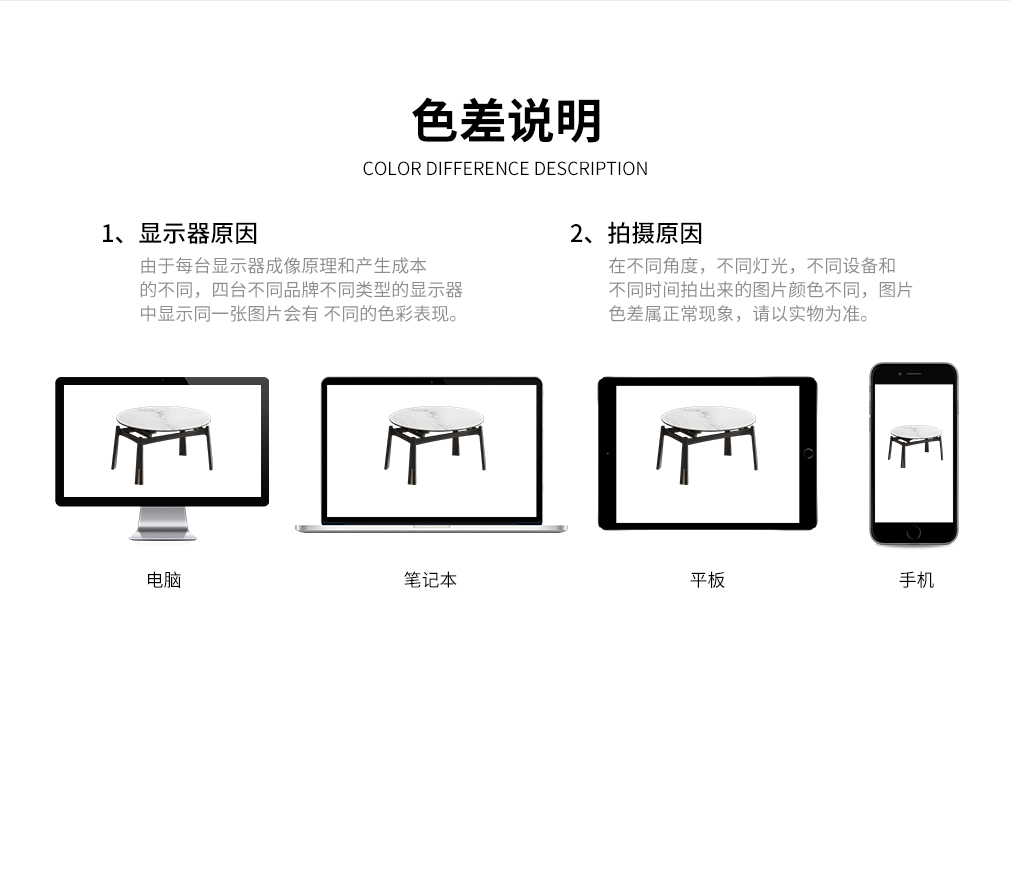 色差说明

COLOR DIFFERENCE DESCRIPTION

1、显示器原因

由于每台显示器成像原理和产生成本的不同，四台不同品牌不同类型的显示器中显示同一张图片会有 不同的色彩表现。

2、拍摄原因

在不同角度，不同灯光，不同设备和不同时间拍出来的图片颜色不同，图片色差属正常现象，请以实物为准。

电脑

笔记本

平板

手机