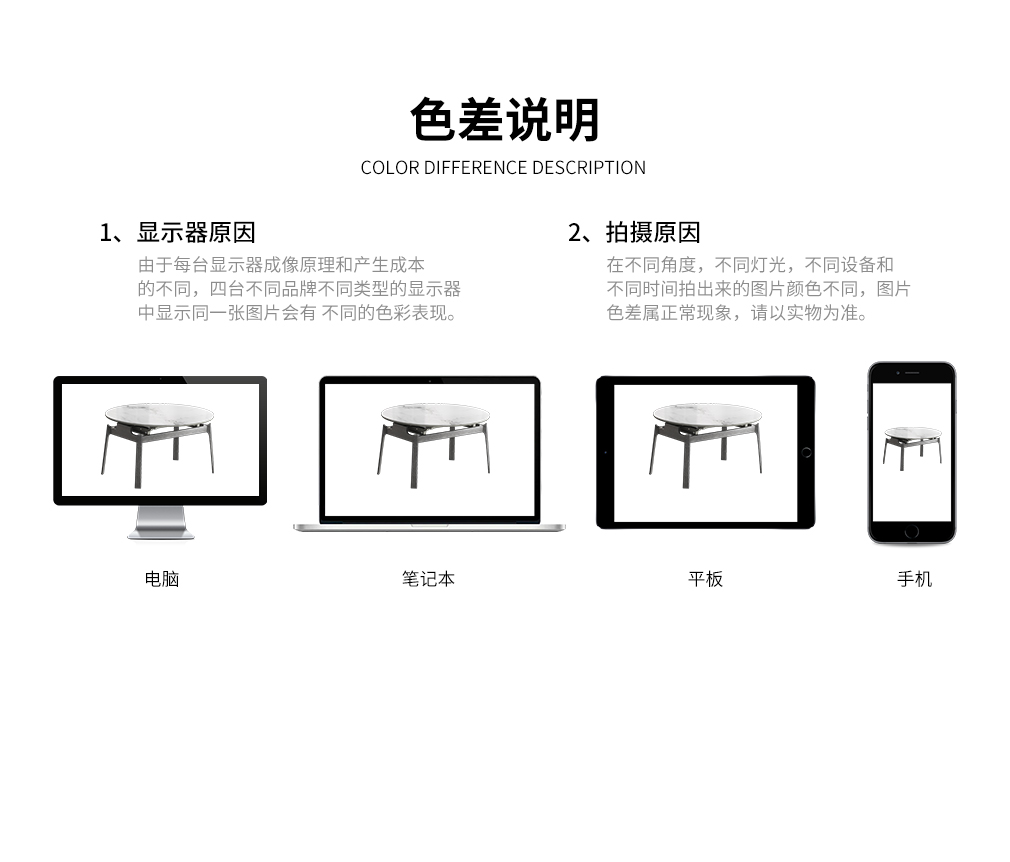 色差说明

COLOR DIFFERENCE DESCRIPTION

1、显示器原因

由于每台显示器成像原理和产生成本的不同，四台不同品牌不同类型的显示器中显示同一张图片会有 不同的色彩表现。

2、拍摄原因

在不同角度，不同灯光，不同设备和不同时间拍出来的图片颜色不同，图片色差属正常现象，请以实物为准。

电脑

笔记本

平板

手机