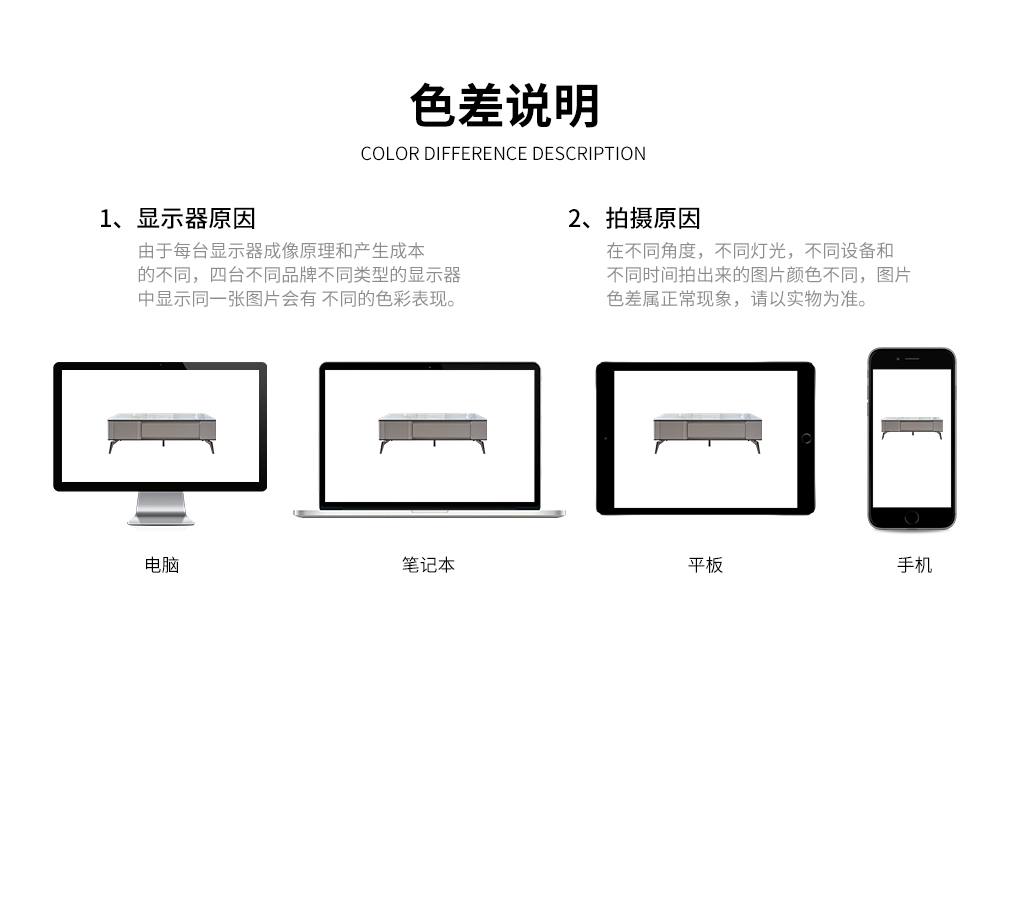 色差说明

COLOR DIFFERENCE DESCRIPTION

1、显示器原因

由于每台显示器成像原理和产生成本的不同，四台不同品牌不同类型的显示器中显示同一张图片会有 不同的色彩表现。

2、拍摄原因

在不同角度，不同灯光，不同设备和不同时间拍出来的图片颜色不同，图片色差属正常现象，请以实物为准。

电脑

笔记本

平板

手机