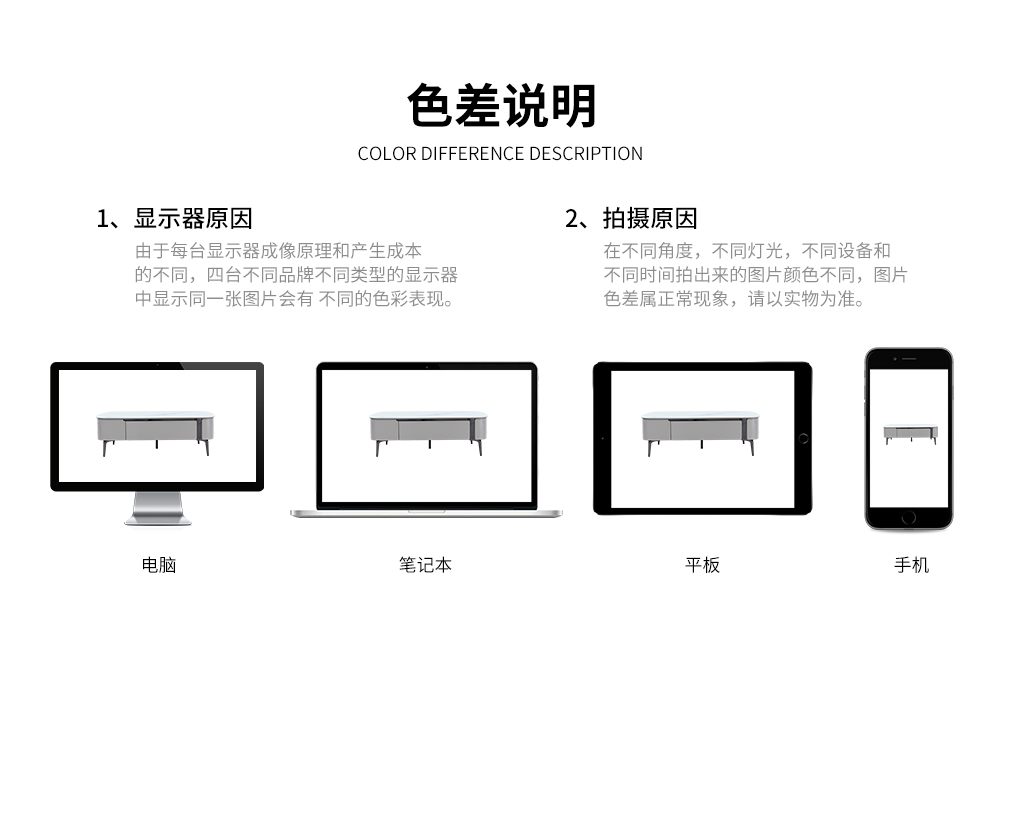 色差说明

COLOR DIFFERENCE DESCRIPTION

1、显示器原因

由于每台显示器成像原理和产生成本的不同，四台不同品牌不同类型的显示器中显示同一张图片会有 不同的色彩表现。

2、拍摄原因

在不同角度，不同灯光，不同设备和不同时间拍出来的图片颜色不同，图片色差属正常现象，请以实物为准。

电脑

笔记本

平板

手机