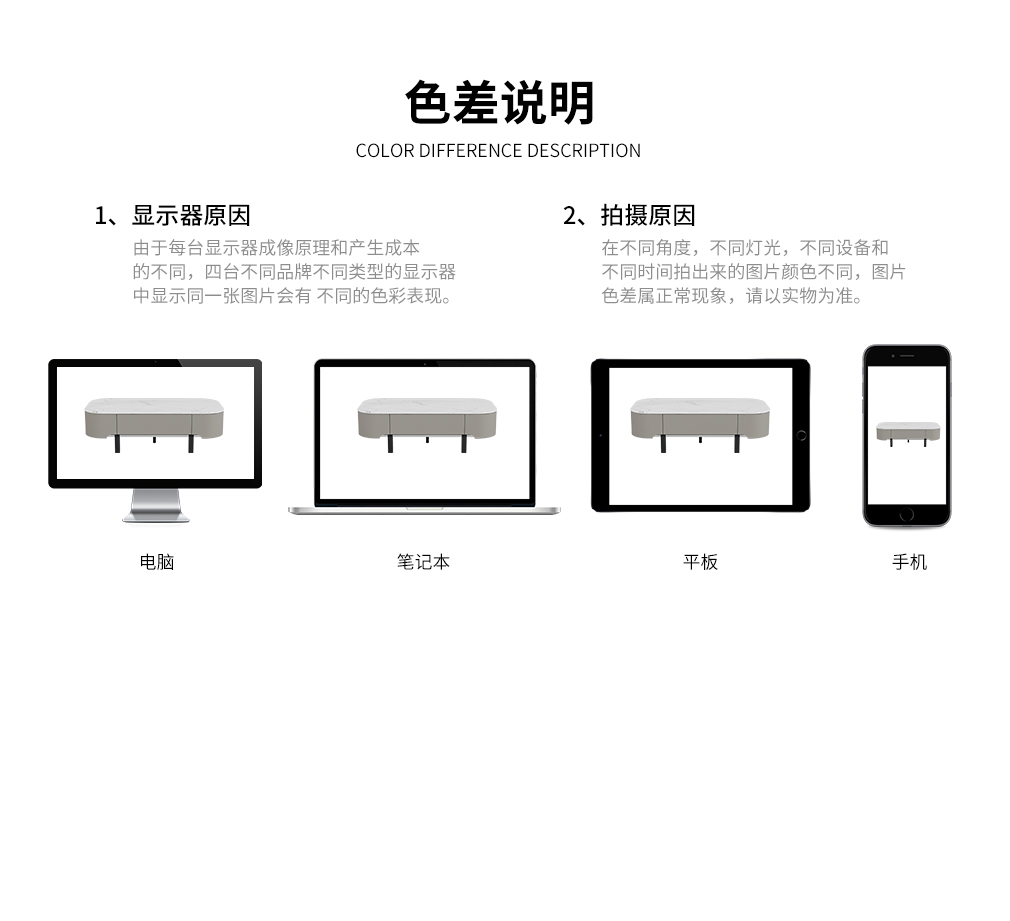 色差说明

COLOR DIFFERENCE DESCRIPTION

1、显示器原因

由于每台显示器成像原理和产生成本的不同，四台不同品牌不同类型的显示器中显示同一张图片会有 不同的色彩表现。

2、拍摄原因

在不同角度，不同灯光，不同设备和不同时间拍出来的图片颜色不同，图片色差属正常现象，请以实物为准。

电脑

笔记本

平板

手机