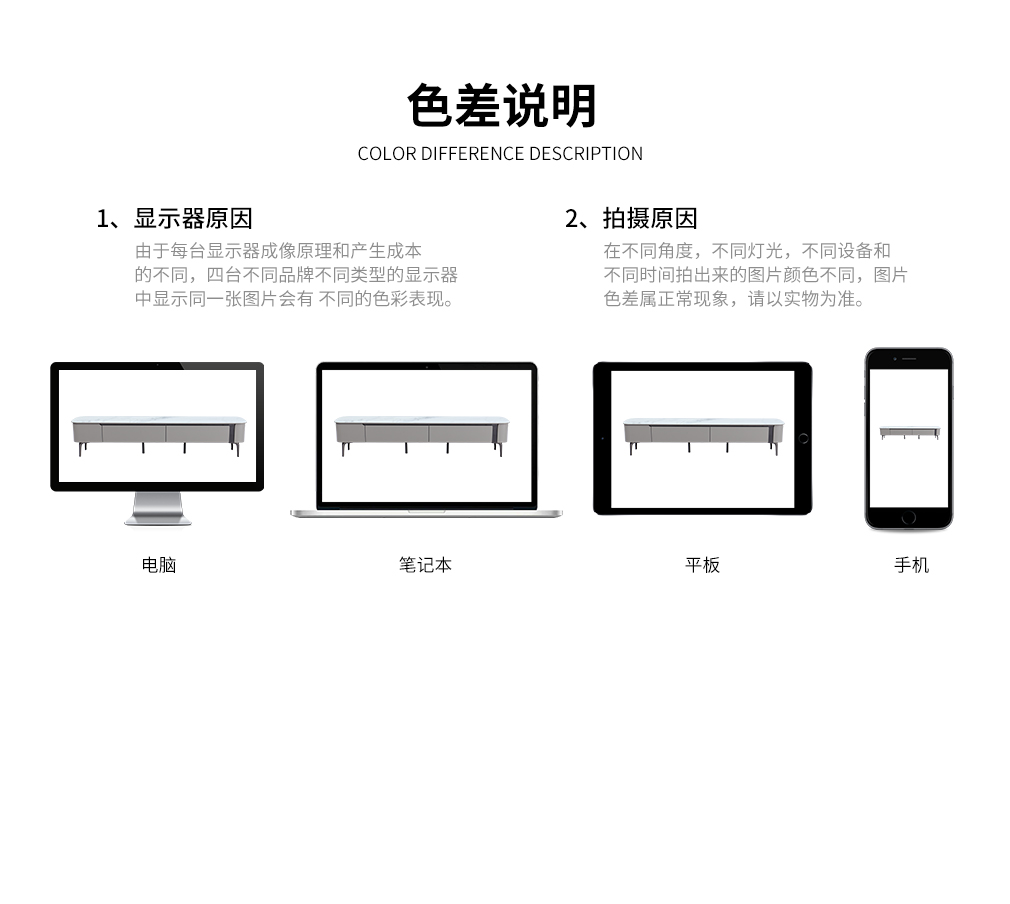 色差说明

COLOR DIFFERENCE DESCRIPTION

1、显示器原因

由于每台显示器成像原理和产生成本的不同，四台不同品牌不同类型的显示器中显示同一张图片会有 不同的色彩表现。

2、拍摄原因

在不同角度，不同灯光，不同设备和不同时间拍出来的图片颜色不同，图片色差属正常现象，请以实物为准。

电脑

笔记本

平板

手机