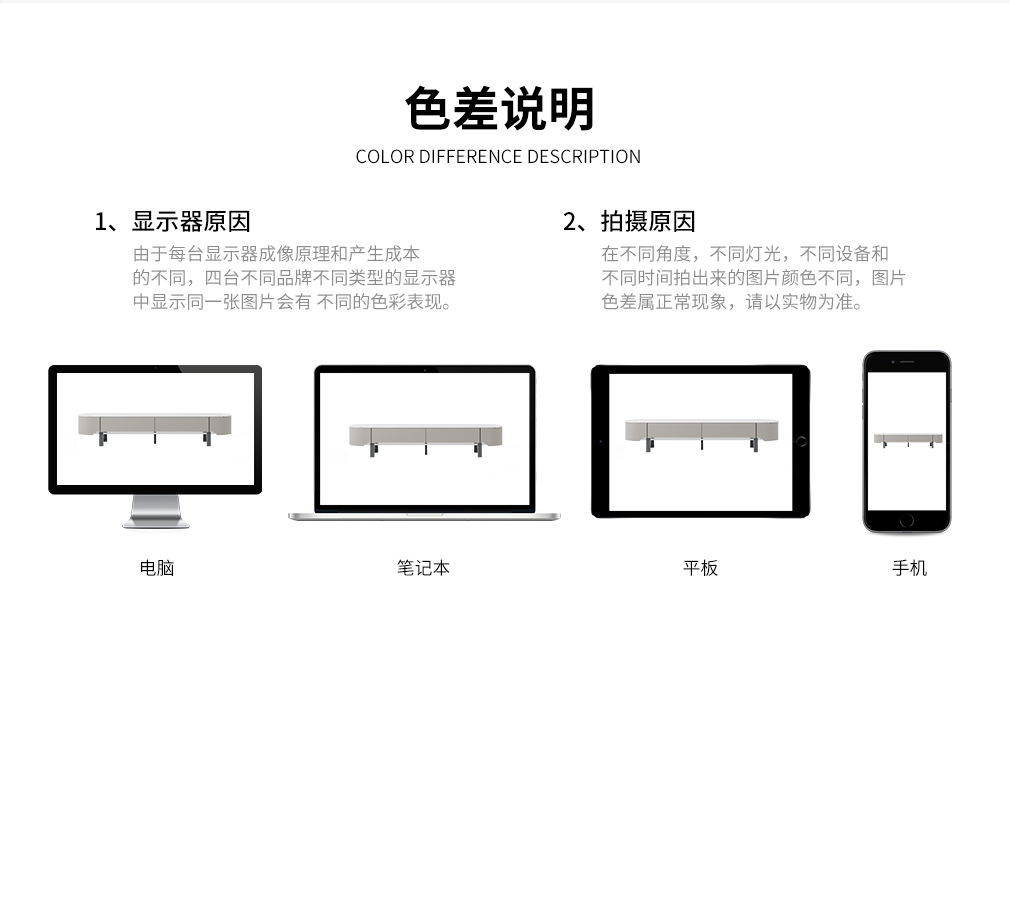 色差说明

COLOR DIFFERENCE DESCRIPTION

1、显示器原因

由于每台显示器成像原理和产生成本的不同，四台不同品牌不同类型的显示器中显示同一张图片会有 不同的色彩表现。

2、拍摄原因

在不同角度，不同灯光，不同设备和不同时间拍出来的图片颜色不同，图片色差属正常现象，请以实物为准。

电脑

笔记本

平板

手机