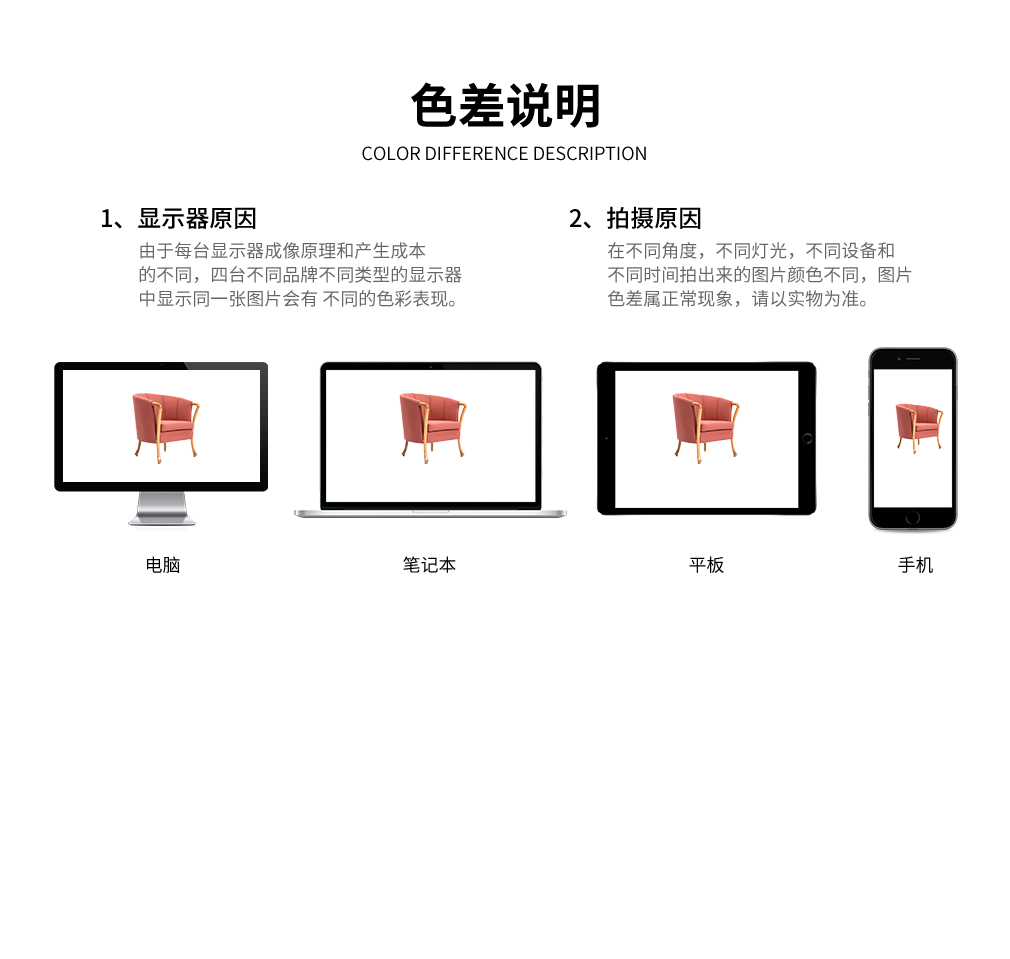 色差说明
COLOR DIFFERENCE DESCRIPTION

1、显示器原因
由于每台显示器成像原理和产生成本的不同，四台不同品牌不同类型的显示器中显示同一张图片会有 不同的色彩表现。

2、拍摄原因
在不同角度，不同灯光，不同设备和不同时间拍出来的图片颜色不同，图片色差属正常现象，请以实物为准。

电脑

笔记本

平板

手机