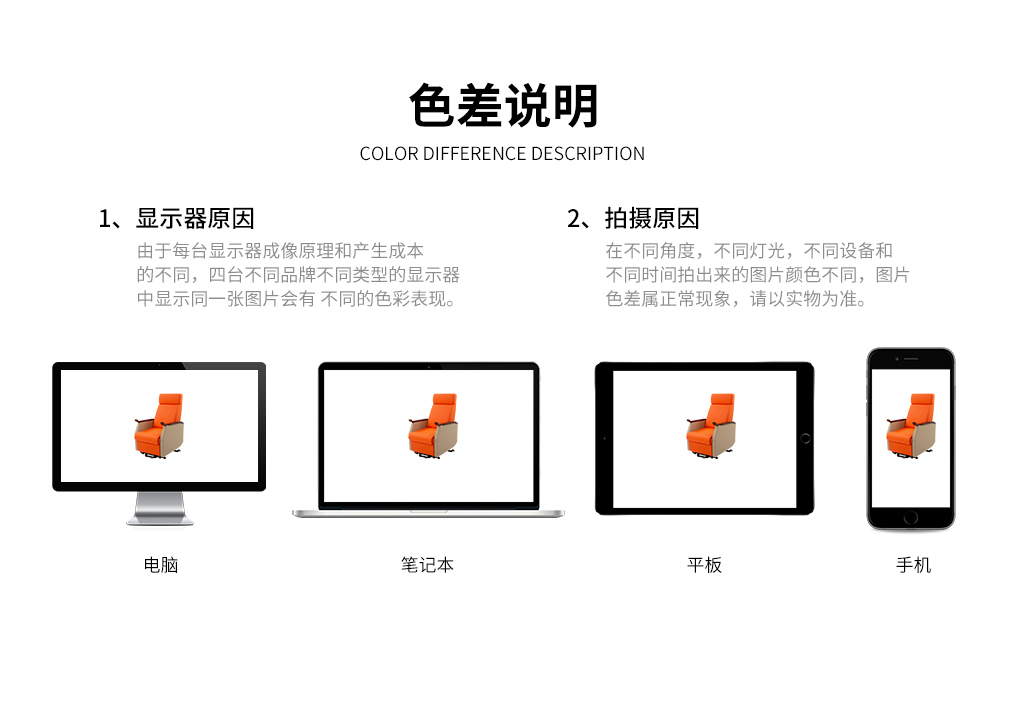 色差说明
COLOR DIFFERENCE DESCRIPTION

1、显示器原因
由于每台显示器成像原理和产生成本的不同，四台不同品牌不同类型的显示器中显示同一张图片会有 不同的色彩表现。

2、拍摄原因
在不同角度，不同灯光，不同设备和不同时间拍出来的图片颜色不同，图片色差属正常现象，请以实物为准。

电脑

笔记本

平板

手机