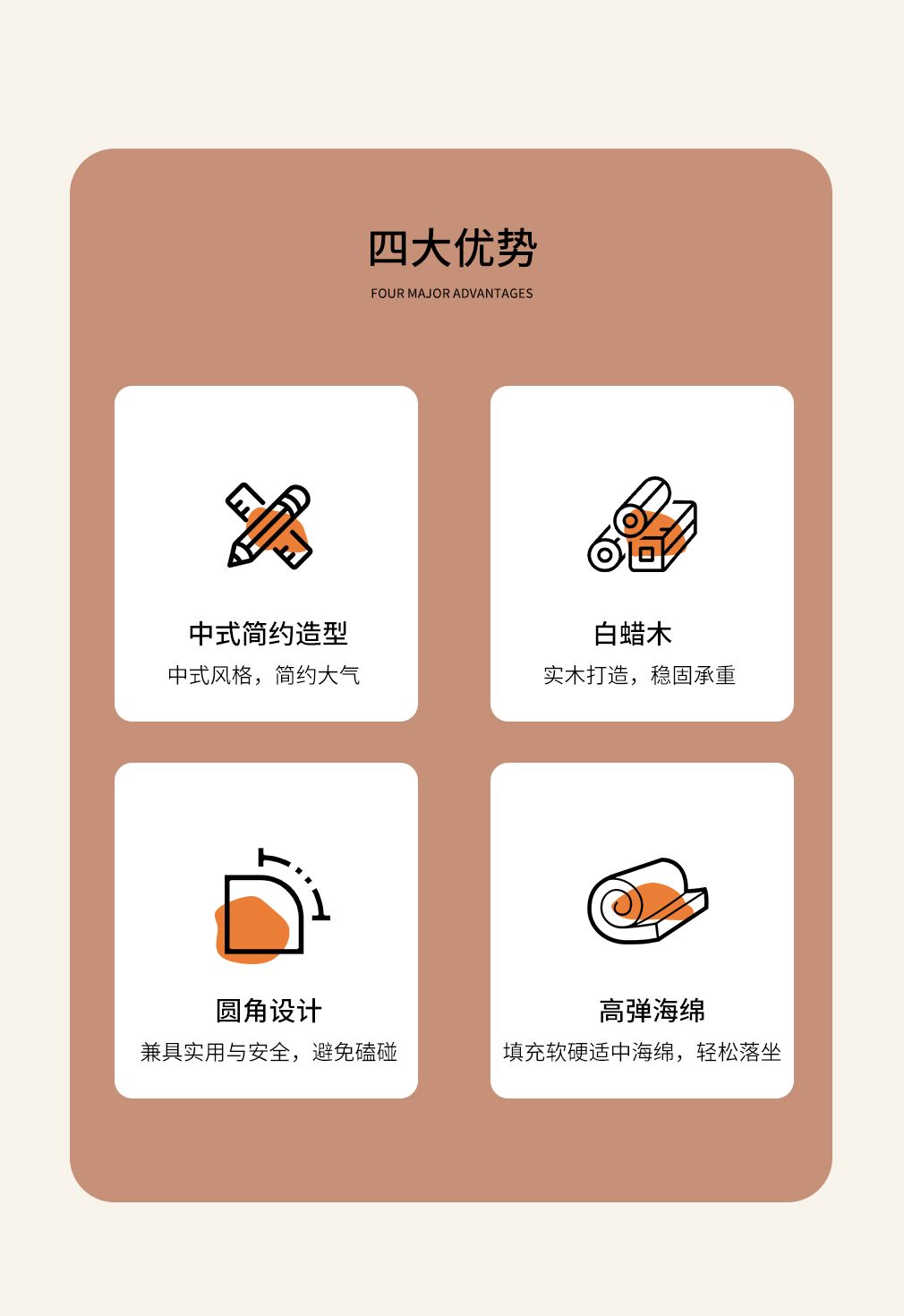 四大优势
FOUR MAJOR ADVANTAGES

中式简约造型
中式风格，简约大气

白蜡木
实木打造，稳固承重

圆角设计
兼具实用与安全，避免磕碰

高弹海绵
填充软硬适中海绵，轻松落坐