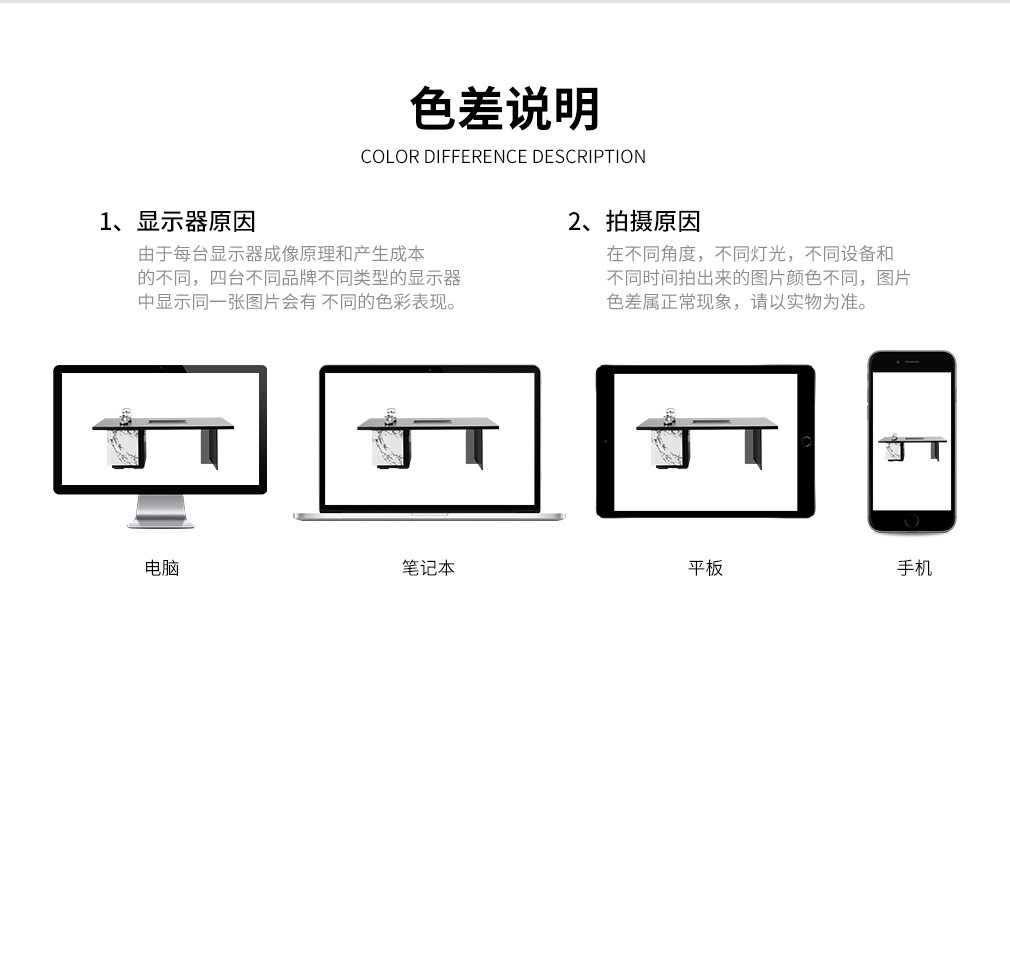 色差说明
COLOR DIFFERENCE DESCRIPTION

1、显示器原因
由于每台显示器成像原理和产生成本的不同，四台不同品牌不同类型的显示器中显示同一张图片会有 不同的色彩表现。

2、拍摄原因
在不同角度，不同灯光，不同设备和不同时间拍出来的图片颜色不同，图片色差属正常现象，请以实物为准。

电脑

笔记本

平板

手机