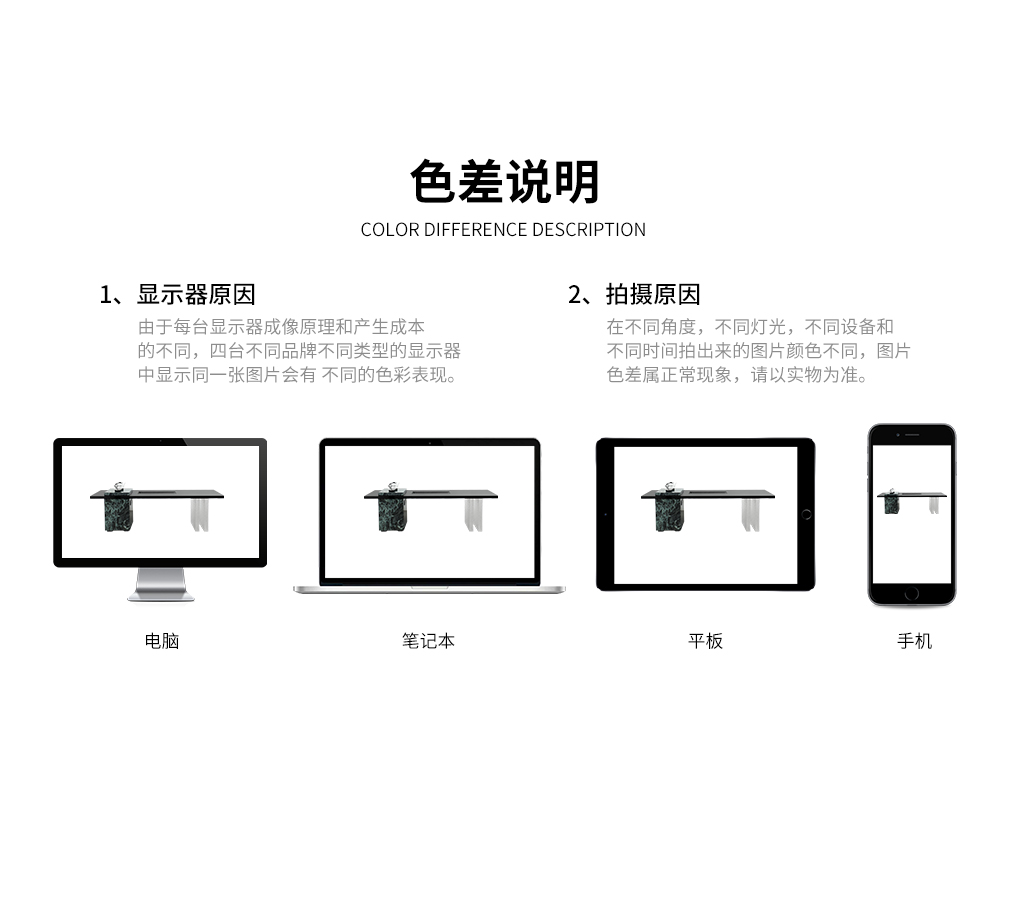 色差说明

COLOR DIFFERENCE DESCRIPTION

1、显示器原因

由于每台显示器成像原理和产生成本的不同，四台不同品牌不同类型的显示器中显示同一张图片会有 不同的色彩表现。

2、拍摄原因

在不同角度，不同灯光，不同设备和不同时间拍出来的图片颜色不同，图片色差属正常现象，请以实物为准。

电脑

笔记本

平板

手机