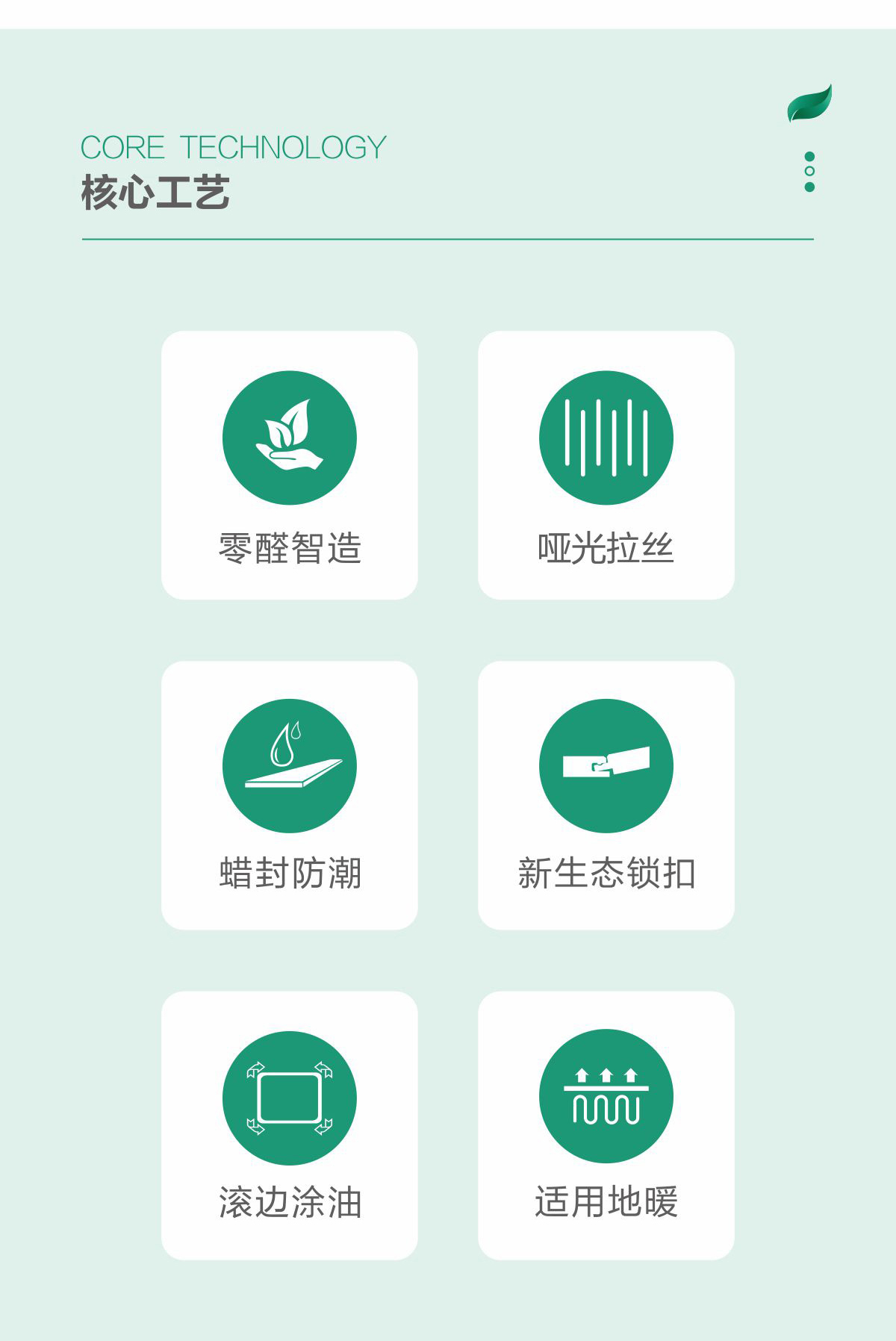 CORE TECHNOLOGY
核心工艺

零醛智造

哑光拉丝

蜡封防潮

新生态锁扣

滚边涂油

适用地暖