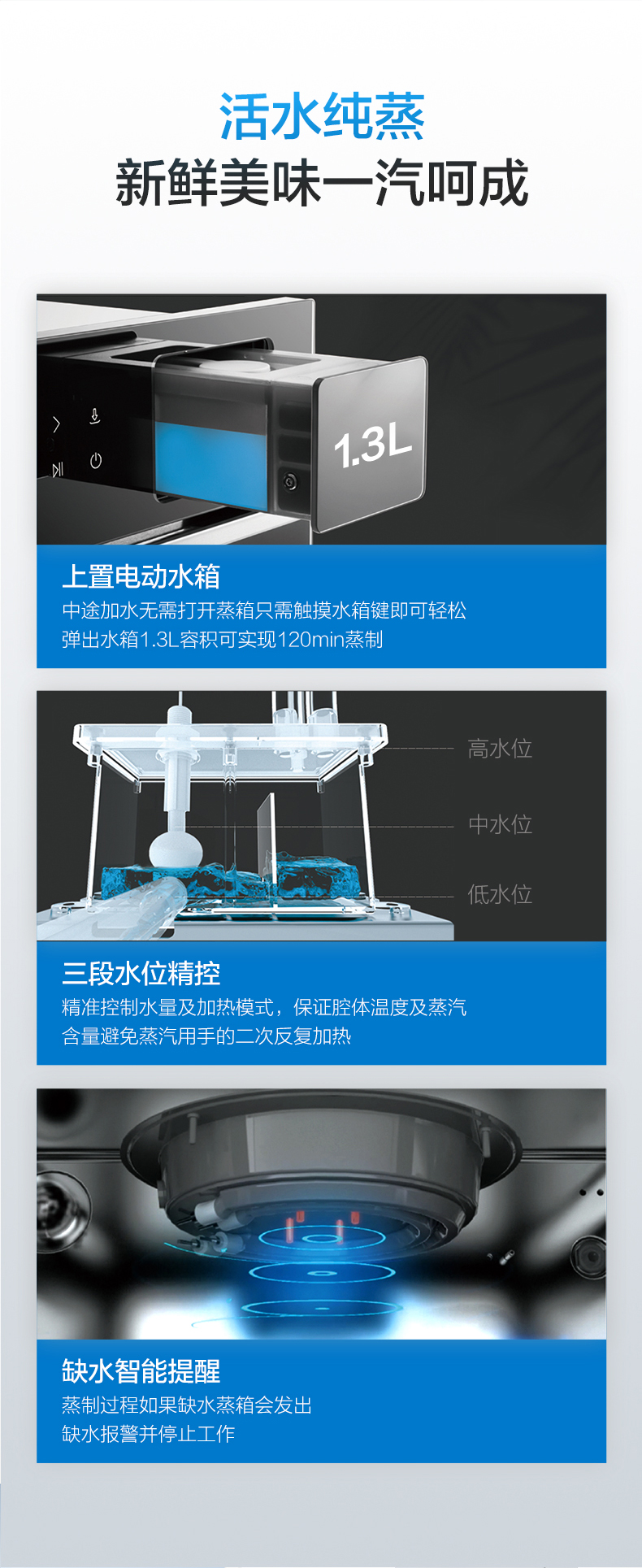 活水纯蒸
新鲜美味一汽呵成

1.3L

上置电动水箱
中途加水无需打开蒸箱只需触摸水箱键即可轻松弹出水箱1.3L容积可实现120min蒸制

高水位
中水位
低水位

三段水位精控
精准控制水量及加热模式，保证腔体温度及蒸汽含量避免蒸汽用手的二次反复加热

缺水智能提醒
蒸制过程如果缺水蒸箱会发出缺水报警并停止工作