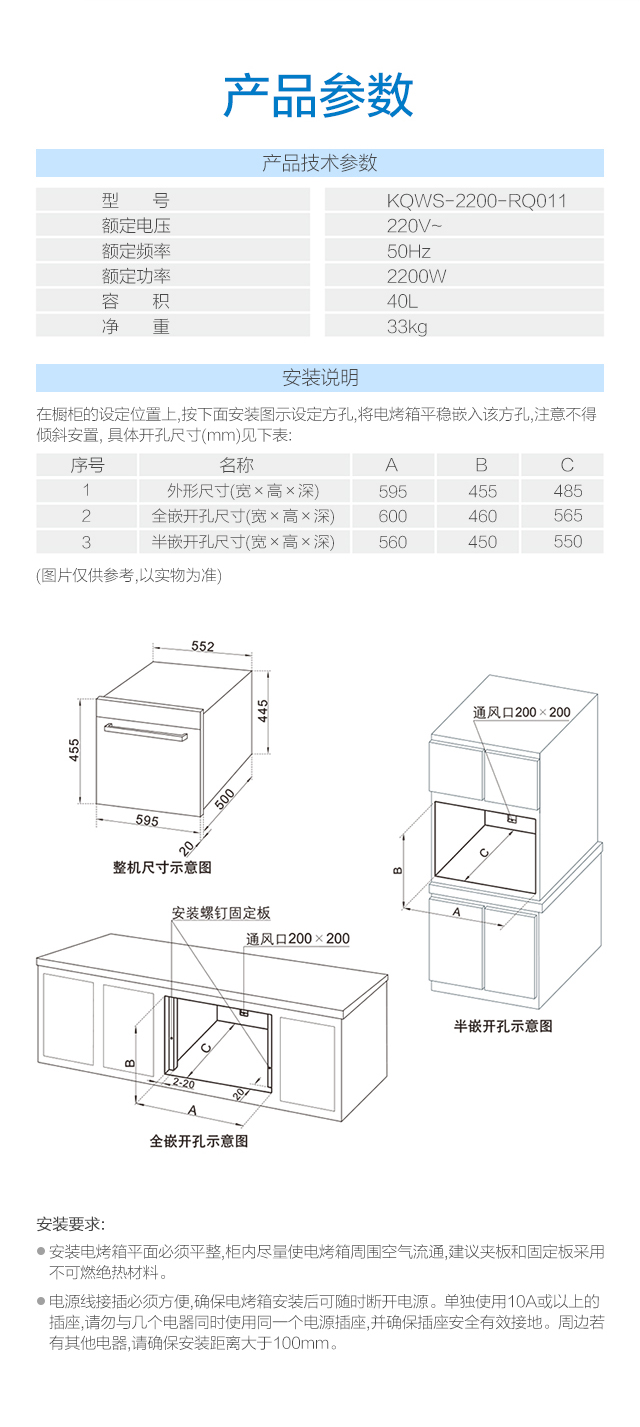 产品参数

产品技术参数

| 型　　号 | KQWS-2200-RQ011 |
|---|---|
| 额定电压 | 220V~ |
| 额定频率 | 50Hz |
| 额定功率 | 2200W |
| 容　　积 | 40L |
| 净　　重 | 33kg |

安装说明

在橱柜的设定位置上,按下面安装图示设定方孔,将电烤箱平稳嵌入该方孔,注意不得倾斜安置, 具体开孔尺寸(mm)见下表:

| 序号 | 名称 | A | B | C |
|---|---|---|---|---|
| 1 | 外形尺寸(宽×高×深) | 595 | 455 | 485 |
| 2 | 全嵌开孔尺寸(宽×高×深) | 600 | 460 | 565 |
| 3 | 半嵌开孔尺寸(宽×高×深) | 560 | 450 | 550 |

(图片仅供参考,以实物为准)

552
445
455
500
595
20
整机尺寸示意图

通风口200×200
B
C
A
半嵌开孔示意图

安装螺钉固定板
通风口200×200
B
C
2-20
20
A
全嵌开孔示意图

安装要求:

● 安装电烤箱平面必须平整,柜内尽量使电烤箱周围空气流通,建议夹板和固定板采用不可燃绝热材料。

● 电源线接插必须方便,确保电烤箱安装后可随时断开电源。单独使用10A或以上的插座,请勿与几个电器同时使用同一个电源插座,并确保插座安全有效接地。周边若有其他电器,请确保安装距离大于100mm。