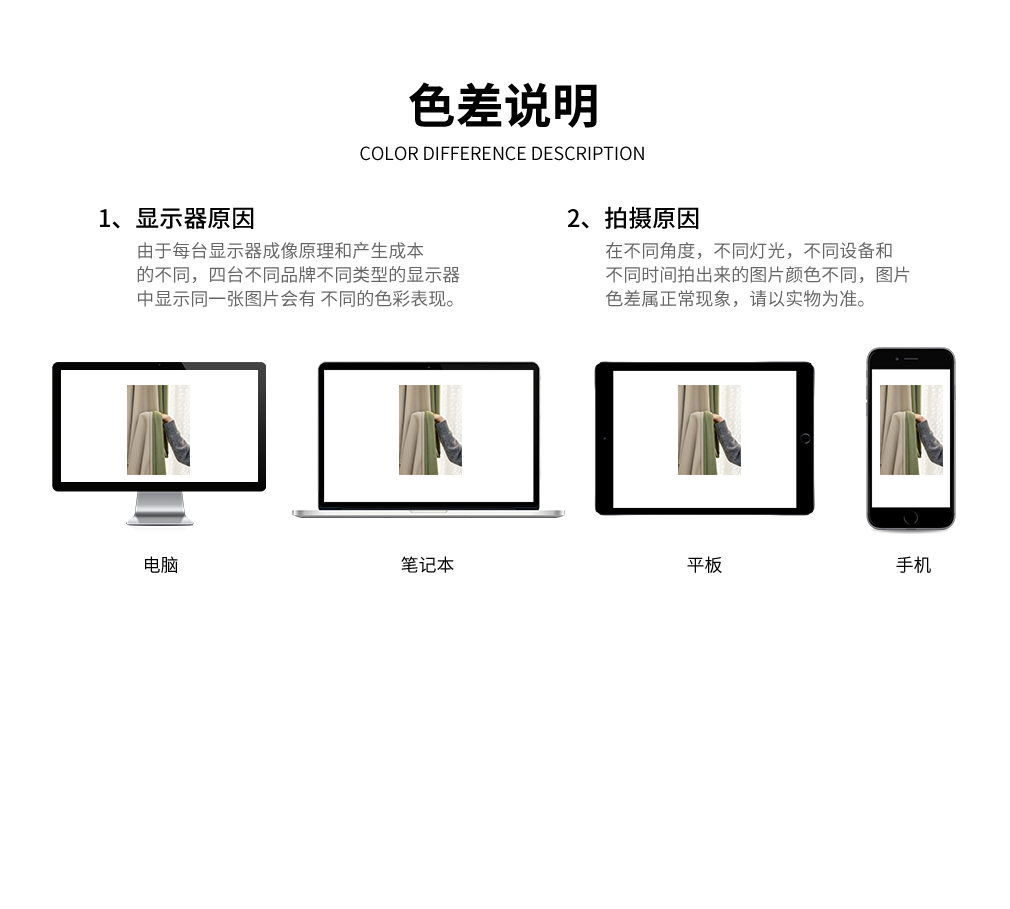 色差说明
COLOR DIFFERENCE DESCRIPTION

1、显示器原因
由于每台显示器成像原理和产生成本的不同，四台不同品牌不同类型的显示器中显示同一张图片会有 不同的色彩表现。

2、拍摄原因
在不同角度，不同灯光，不同设备和不同时间拍出来的图片颜色不同，图片色差属正常现象，请以实物为准。

电脑

笔记本

平板

手机