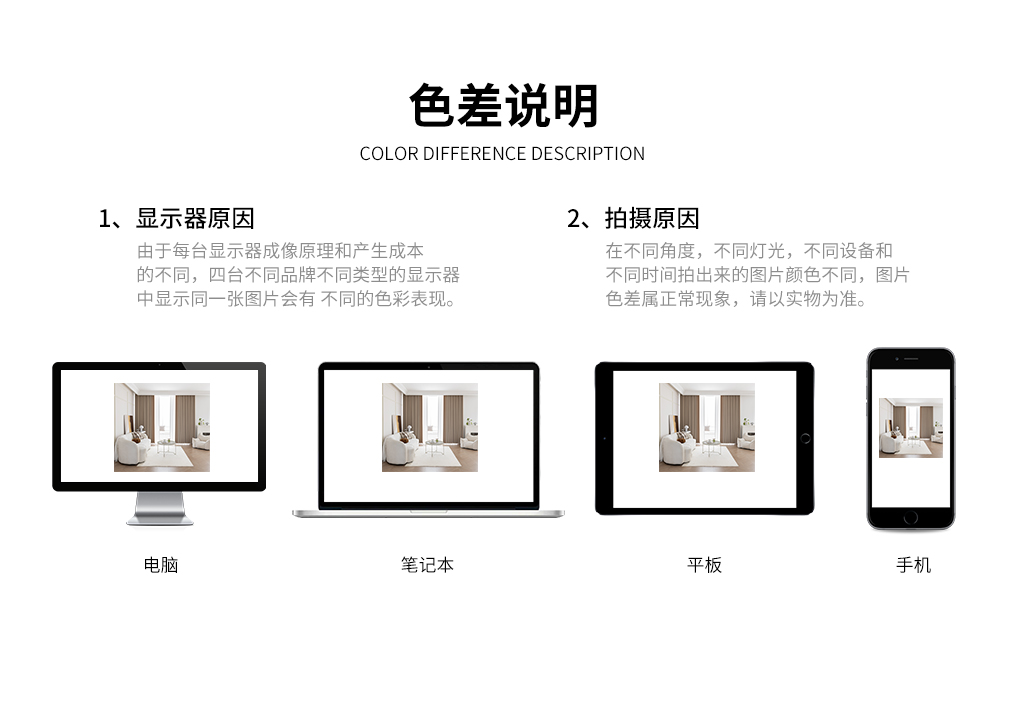 色差说明

COLOR DIFFERENCE DESCRIPTION

1、显示器原因

由于每台显示器成像原理和产生成本的不同，四台不同品牌不同类型的显示器中显示同一张图片会有 不同的色彩表现。

2、拍摄原因

在不同角度，不同灯光，不同设备和不同时间拍出来的图片颜色不同，图片色差属正常现象，请以实物为准。

电脑

笔记本

平板

手机