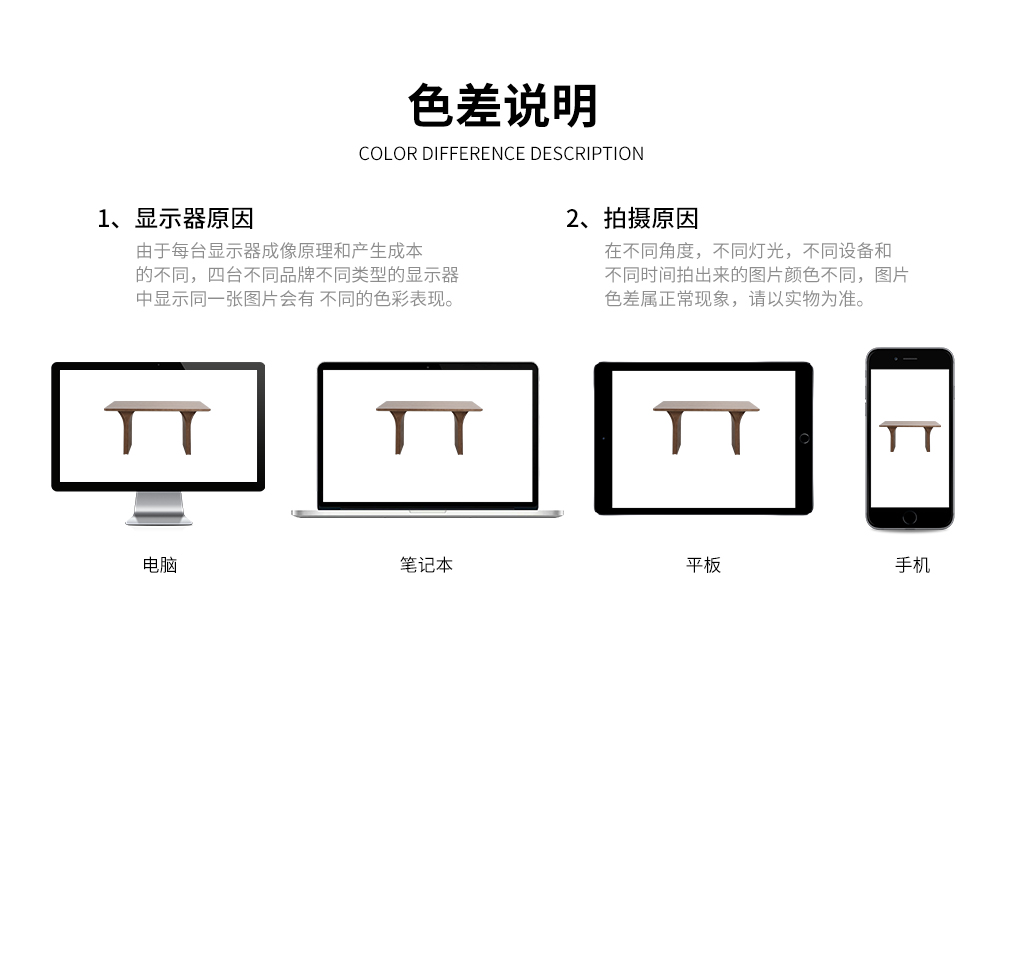 色差说明
COLOR DIFFERENCE DESCRIPTION

1、显示器原因
由于每台显示器成像原理和产生成本的不同，四台不同品牌不同类型的显示器中显示同一张图片会有 不同的色彩表现。

2、拍摄原因
在不同角度，不同灯光，不同设备和不同时间拍出来的图片颜色不同，图片色差属正常现象，请以实物为准。

电脑

笔记本

平板

手机