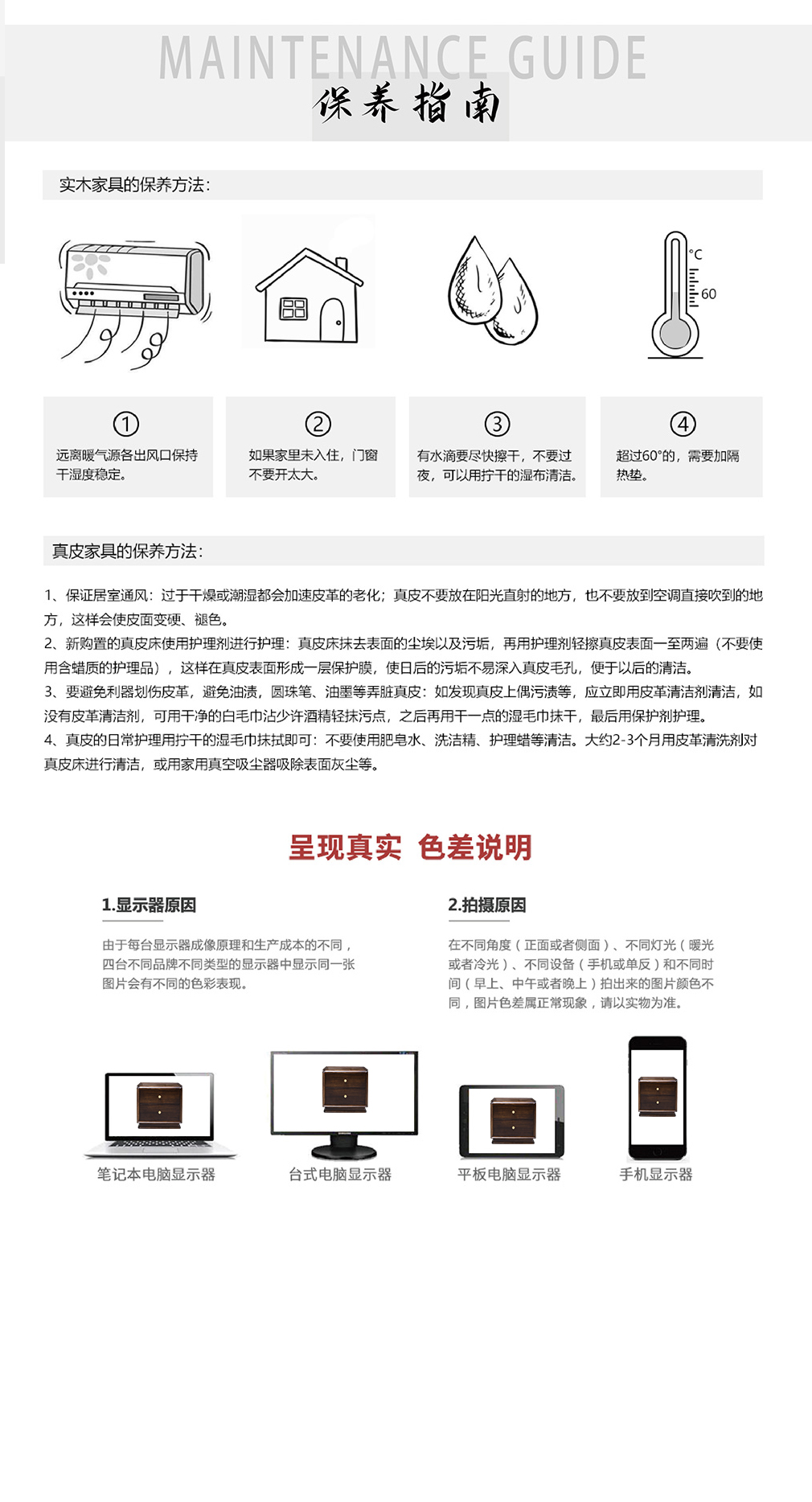 MAINTENANCE GUIDE
保养指南

实木家具的保养方法:

°C
60

①
远离暖气源各出风口保持干湿度稳定。

②
如果家里未入住，门窗不要开太大。

③
有水滴要尽快擦干，不要过夜，可以用拧干的湿布清洁。

④
超过60°的，需要加隔热垫。

真皮家具的保养方法:

1、保证居室通风：过于干燥或潮湿都会加速皮革的老化；真皮不要放在阳光直射的地方，也不要放到空调直接吹到的地方，这样会使皮面变硬、褪色。
2、新购置的真皮床使用护理剂进行护理：真皮床抹去表面的尘埃以及污垢，再用护理剂轻擦真皮表面一至两遍（不要使用含蜡质的护理品），这样在真皮表面形成一层保护膜，使日后的污垢不易深入真皮毛孔，便于以后的清洁。
3、要避免利器划伤皮革，避免油渍，圆珠笔、油墨等弄脏真皮：如发现真皮上偶污渍等，应立即用皮革清洁剂清洁，如没有皮革清洁剂，可用干净的白毛巾沾少许酒精轻抹污点，之后再用干一点的湿毛巾抹干，最后用保护剂护理。
4、真皮的日常护理用拧干的湿毛巾抹拭即可：不要使用肥皂水、洗洁精、护理蜡等清洁。大约2-3个月用皮革清洗剂对真皮床进行清洁，或用家用真空吸尘器吸除表面灰尘等。

呈现真实 色差说明

1.显示器原因
由于每台显示器成像原理和生产成本的不同，四台不同品牌不同类型的显示器中显示同一张图片会有不同的色彩表现。

2.拍摄原因
在不同角度（正面或者侧面）、不同灯光（暖光或者冷光）、不同设备（手机或单反）和不同时间（早上、中午或者晚上）拍出来的图片颜色不同，图片色差属正常现象，请以实物为准。

笔记本电脑显示器
台式电脑显示器
平板电脑显示器
手机显示器