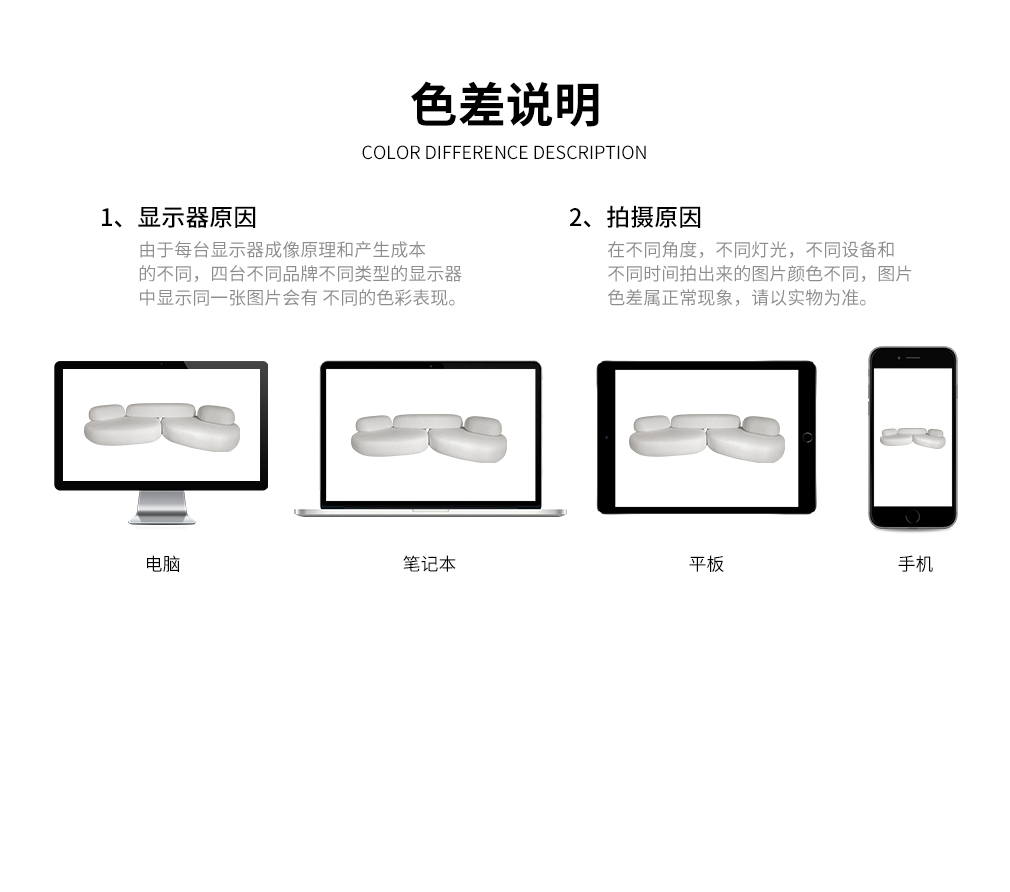 色差说明

COLOR DIFFERENCE DESCRIPTION

1、显示器原因

由于每台显示器成像原理和产生成本的不同，四台不同品牌不同类型的显示器中显示同一张图片会有 不同的色彩表现。

2、拍摄原因

在不同角度，不同灯光，不同设备和不同时间拍出来的图片颜色不同，图片色差属正常现象，请以实物为准。

电脑

笔记本

平板

手机