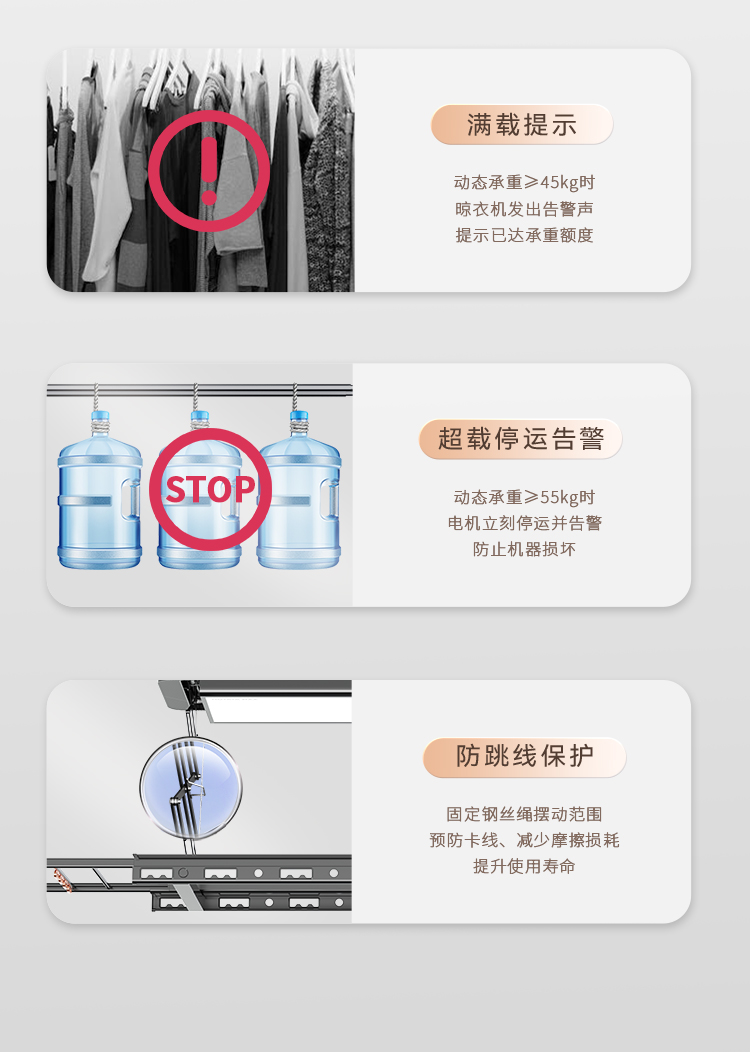 !

满载提示

动态承重≥45kg时
晾衣机发出告警声
提示已达承重额度

STOP

超载停运告警

动态承重≥55kg时
电机立刻停运并告警
防止机器损坏

防跳线保护

固定钢丝绳摆动范围
预防卡线、减少摩擦损耗
提升使用寿命