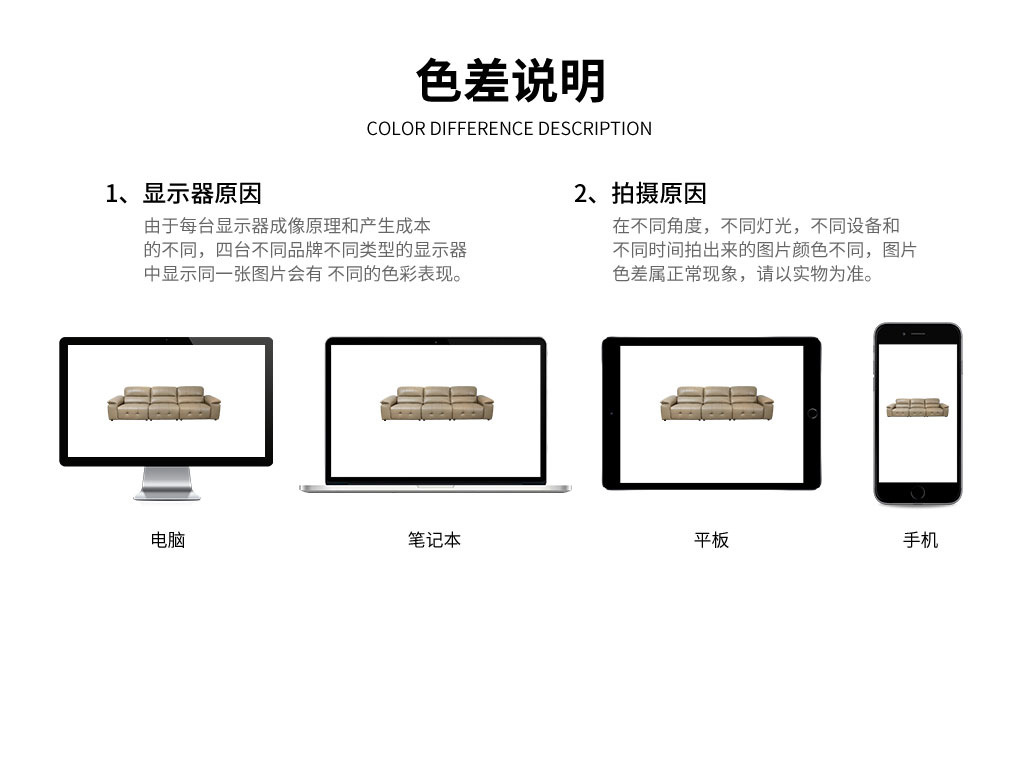 色差说明
COLOR DIFFERENCE DESCRIPTION

1、显示器原因
由于每台显示器成像原理和产生成本的不同，四台不同品牌不同类型的显示器中显示同一张图片会有 不同的色彩表现。

2、拍摄原因
在不同角度，不同灯光，不同设备和不同时间拍出来的图片颜色不同，图片色差属正常现象，请以实物为准。

电脑

笔记本

平板

手机