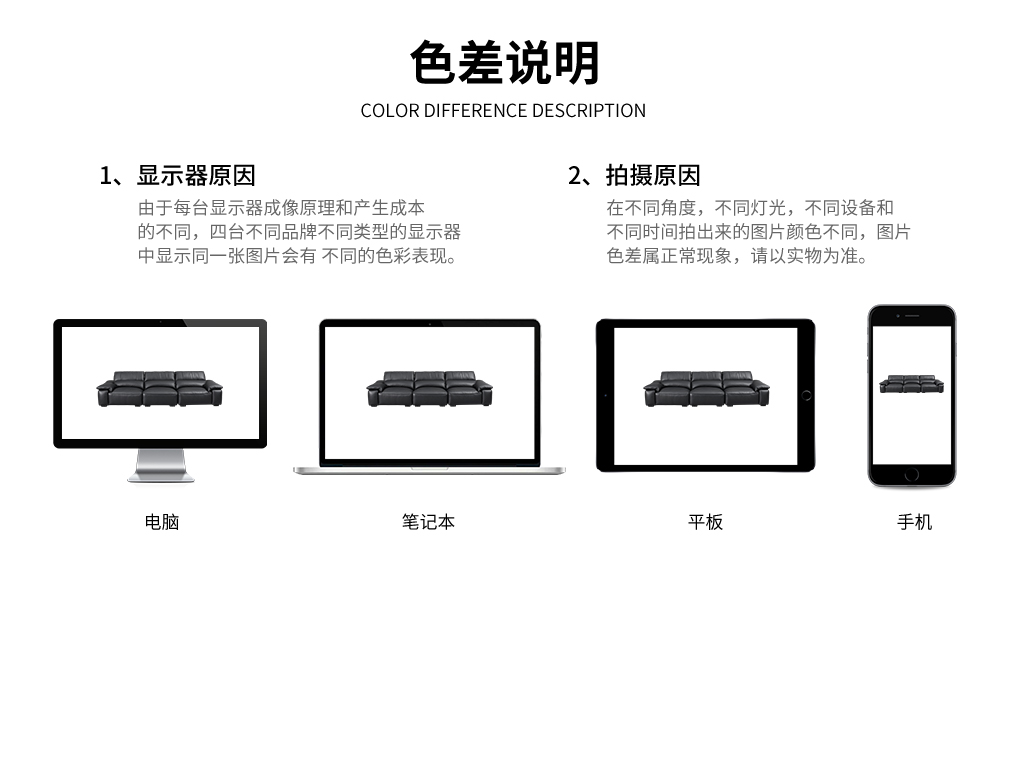 色差说明
COLOR DIFFERENCE DESCRIPTION

1、显示器原因
由于每台显示器成像原理和产生成本的不同，四台不同品牌不同类型的显示器中显示同一张图片会有 不同的色彩表现。

2、拍摄原因
在不同角度，不同灯光，不同设备和不同时间拍出来的图片颜色不同，图片色差属正常现象，请以实物为准。

电脑

笔记本

平板

手机