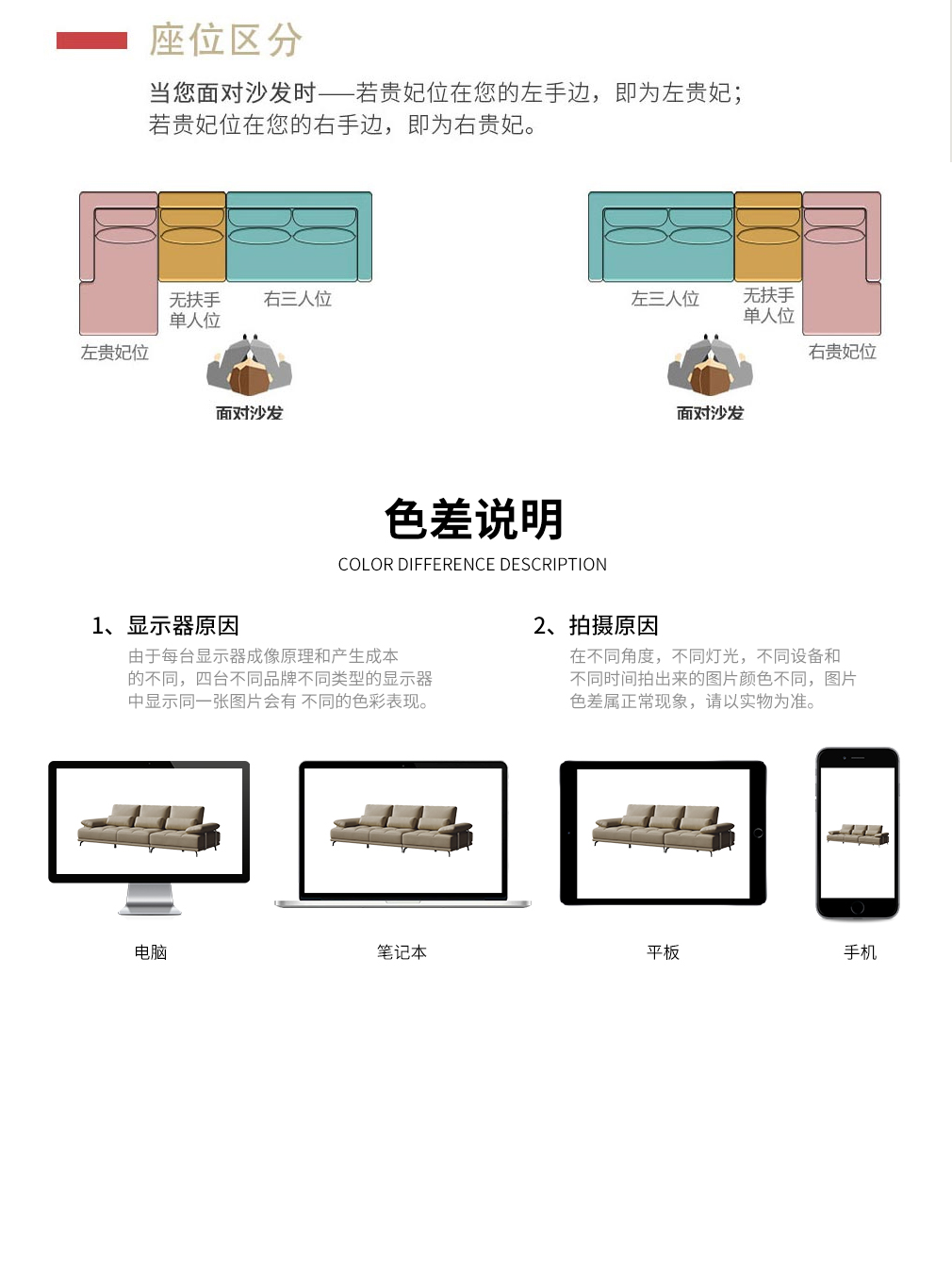 座位区分

当您面对沙发时——若贵妃位在您的左手边，即为左贵妃；若贵妃位在您的右手边，即为右贵妃。

无扶手单人位

右三人位

左贵妃位

面对沙发

左三人位

无扶手单人位

右贵妃位

面对沙发

色差说明

COLOR DIFFERENCE DESCRIPTION

1、显示器原因

由于每台显示器成像原理和产生成本的不同，四台不同品牌不同类型的显示器中显示同一张图片会有 不同的色彩表现。

2、拍摄原因

在不同角度，不同灯光，不同设备和不同时间拍出来的图片颜色不同，图片色差属正常现象，请以实物为准。

电脑

笔记本

平板

手机