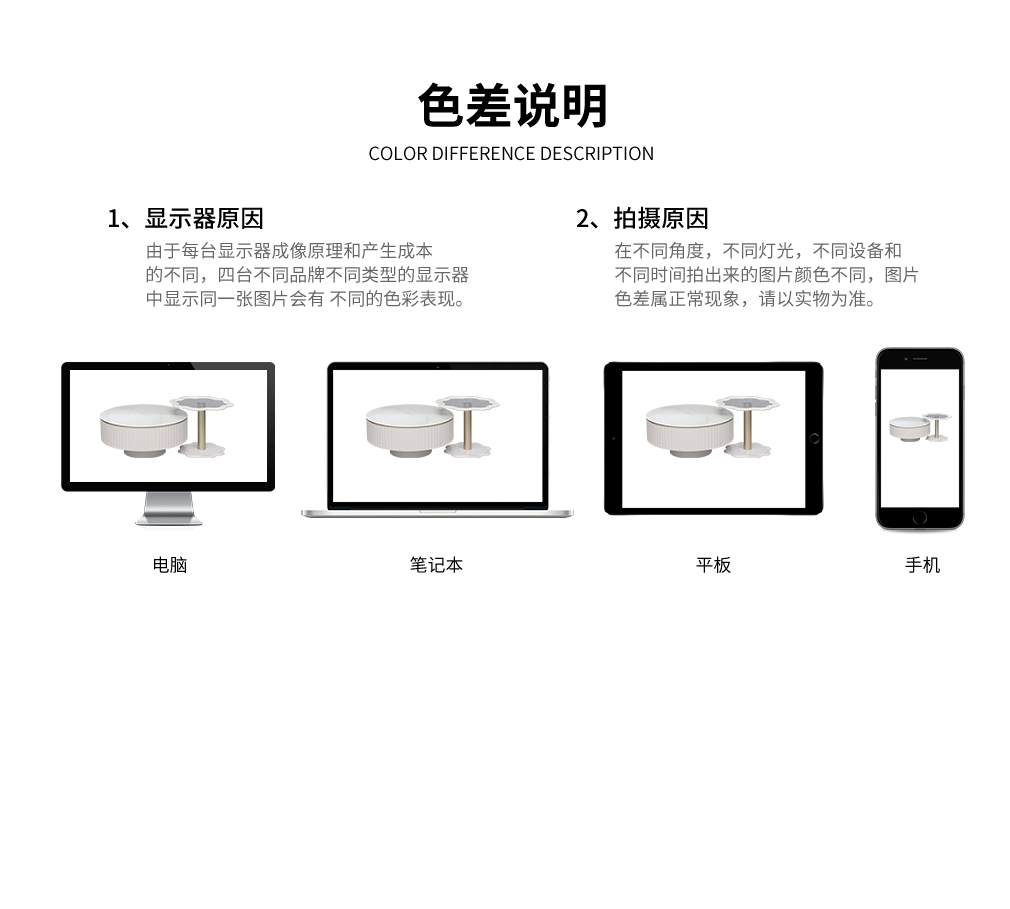 色差说明
COLOR DIFFERENCE DESCRIPTION

1、显示器原因
由于每台显示器成像原理和产生成本的不同，四台不同品牌不同类型的显示器中显示同一张图片会有 不同的色彩表现。

2、拍摄原因
在不同角度，不同灯光，不同设备和不同时间拍出来的图片颜色不同，图片色差属正常现象，请以实物为准。

电脑

笔记本

平板

手机