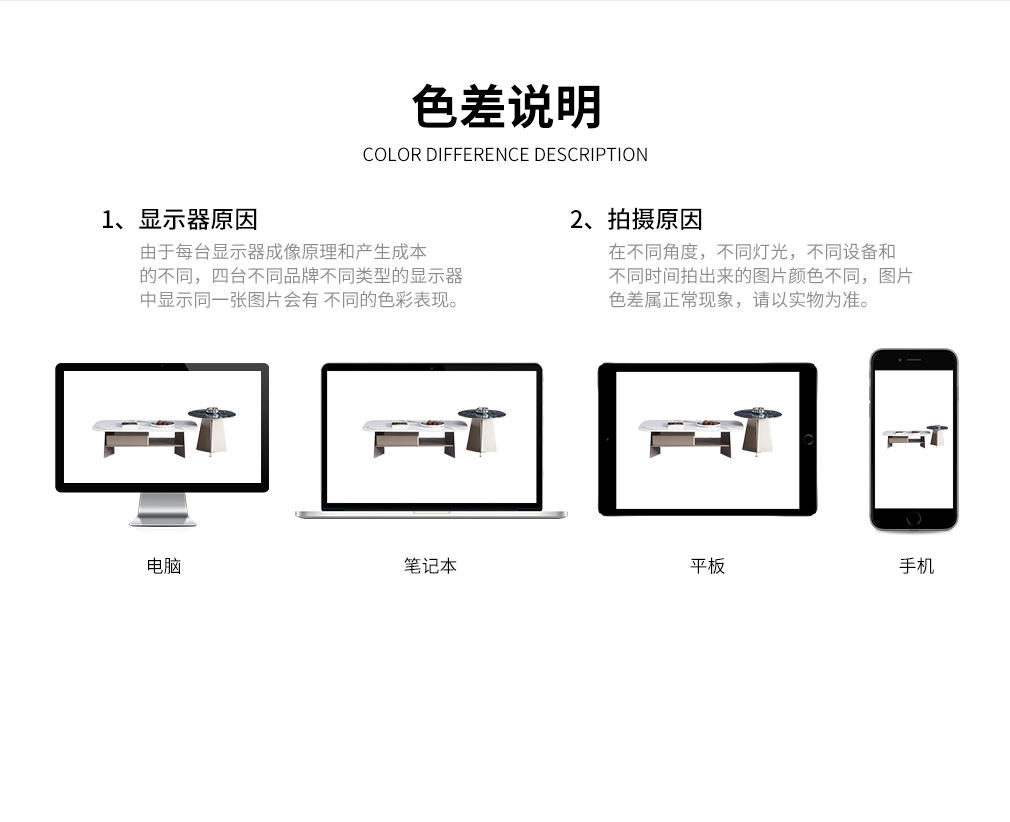 色差说明
COLOR DIFFERENCE DESCRIPTION

1、显示器原因
由于每台显示器成像原理和产生成本的不同，四台不同品牌不同类型的显示器中显示同一张图片会有 不同的色彩表现。

2、拍摄原因
在不同角度，不同灯光，不同设备和不同时间拍出来的图片颜色不同，图片色差属正常现象，请以实物为准。

电脑

笔记本

平板

手机