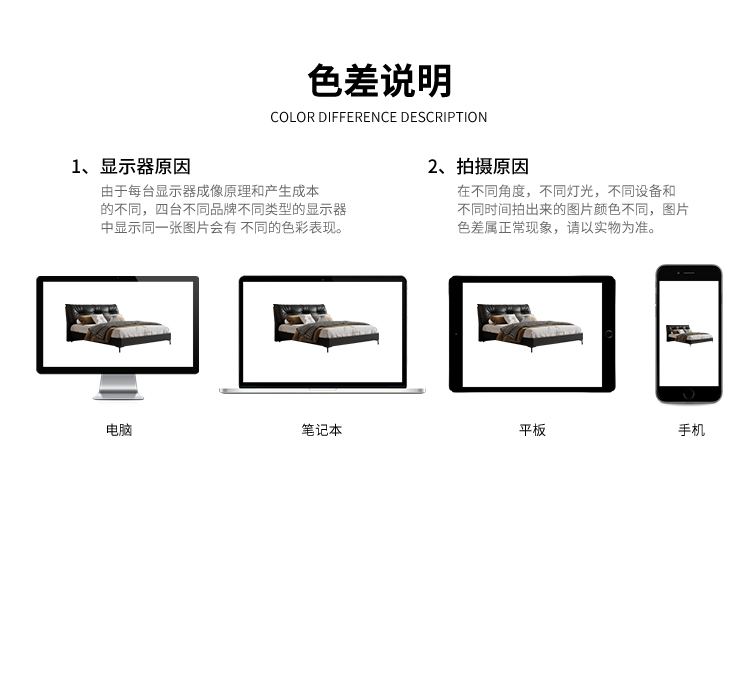 色差说明

COLOR DIFFERENCE DESCRIPTION

1、显示器原因

由于每台显示器成像原理和产生成本的不同，四台不同品牌不同类型的显示器中显示同一张图片会有 不同的色彩表现。

2、拍摄原因

在不同角度，不同灯光，不同设备和不同时间拍出来的图片颜色不同，图片色差属正常现象，请以实物为准。

电脑

笔记本

平板

手机